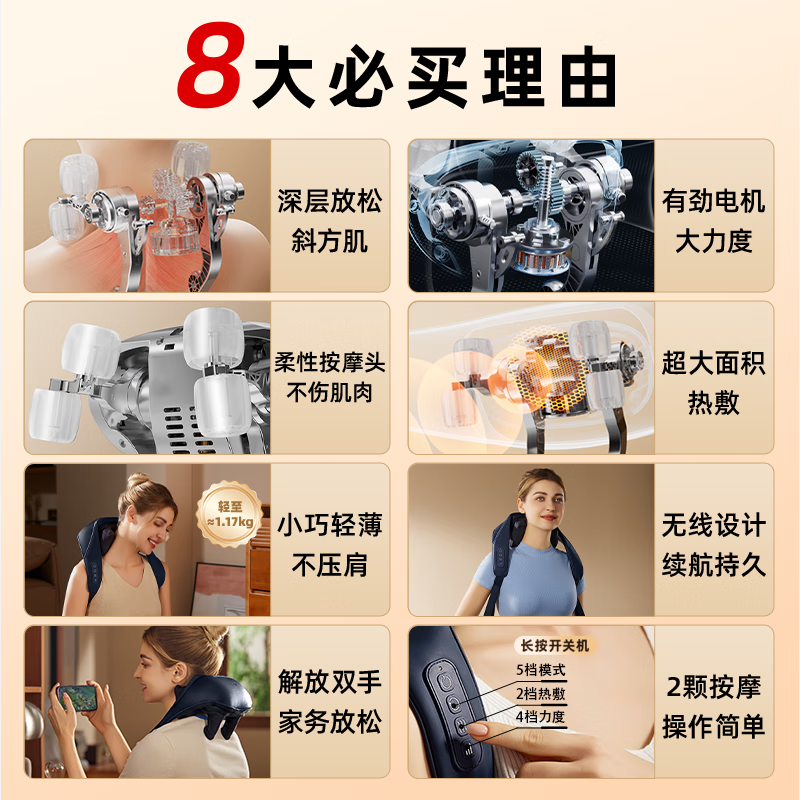 8大必买理由

深层放松
斜方肌

有劲电机
大力度

柔性按摩头
不伤肌肉

超大面积
热敷

轻至
≈1.17kg

小巧轻薄
不压肩

无线设计
续航持久

解放双手
家务放松

长按开关机
5档模式
2档热敷
4档力度

2颗按摩
操作简单