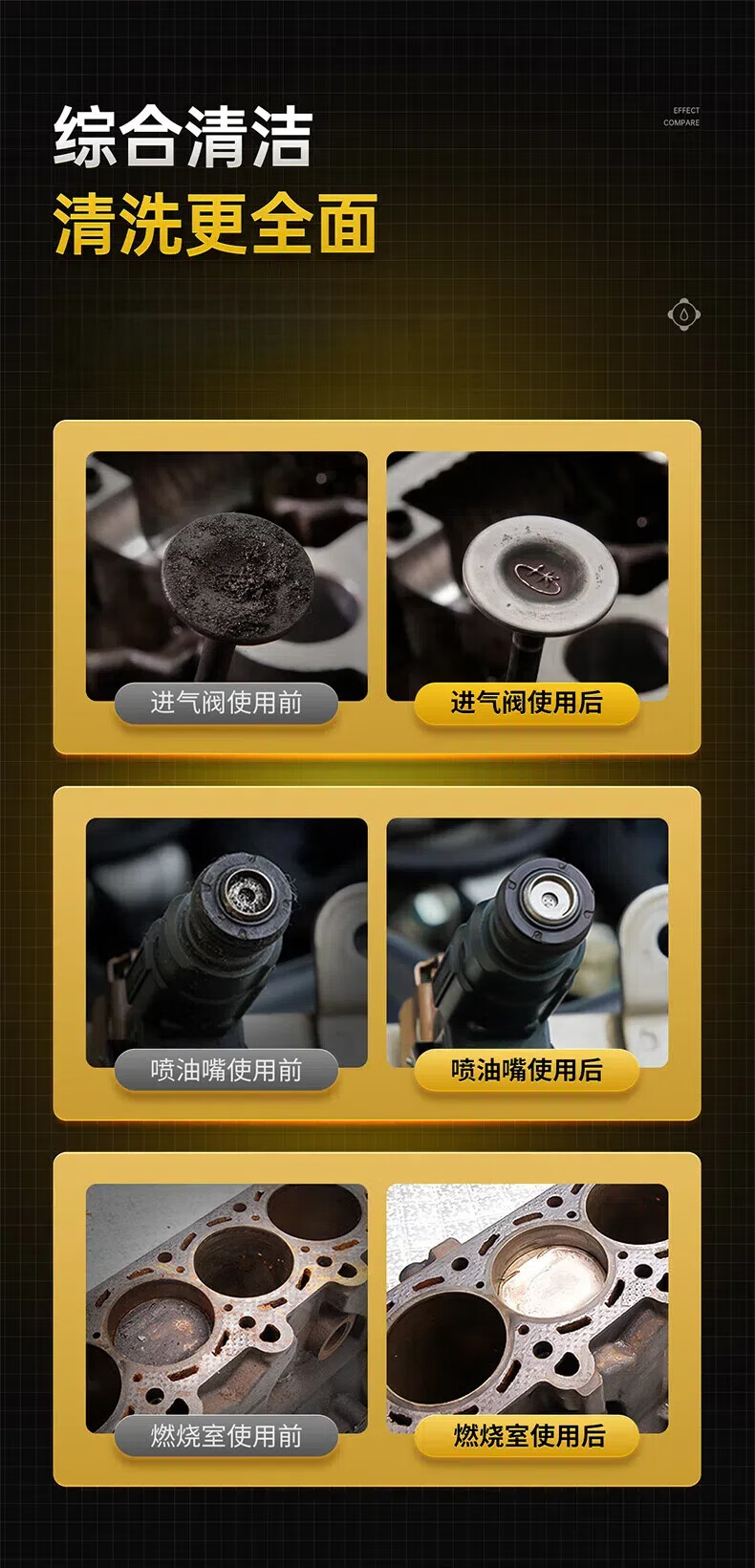 综合清洁
清洗更全面

EFFECT
COMPARE

进气阀使用前

进气阀使用后

喷油嘴使用前

喷油嘴使用后

燃烧室使用前

燃烧室使用后