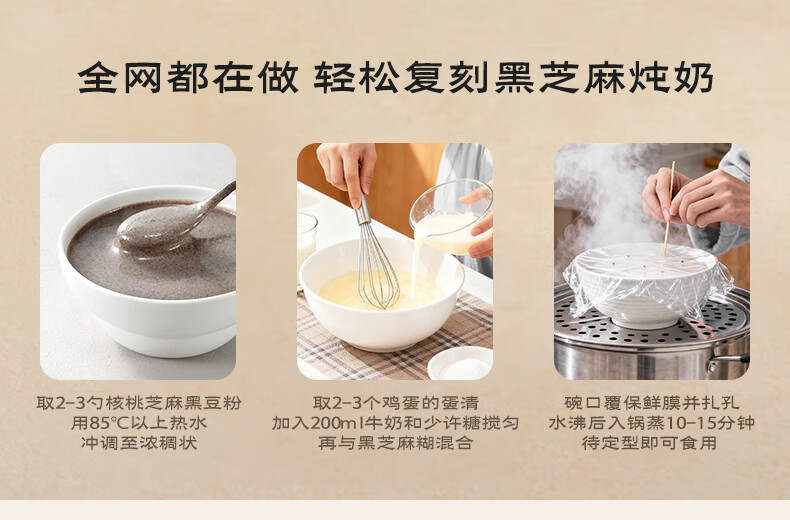 全网都在做 轻松复刻黑芝麻炖奶

取2-3勺核桃芝麻黑豆粉
用85°C以上热水
冲调至浓稠状

取2-3个鸡蛋的蛋清
加入200ml牛奶和少许糖搅匀
再与黑芝麻糊混合

碗口覆保鲜膜并扎孔
水沸后入锅蒸10-15分钟
待定型即可食用