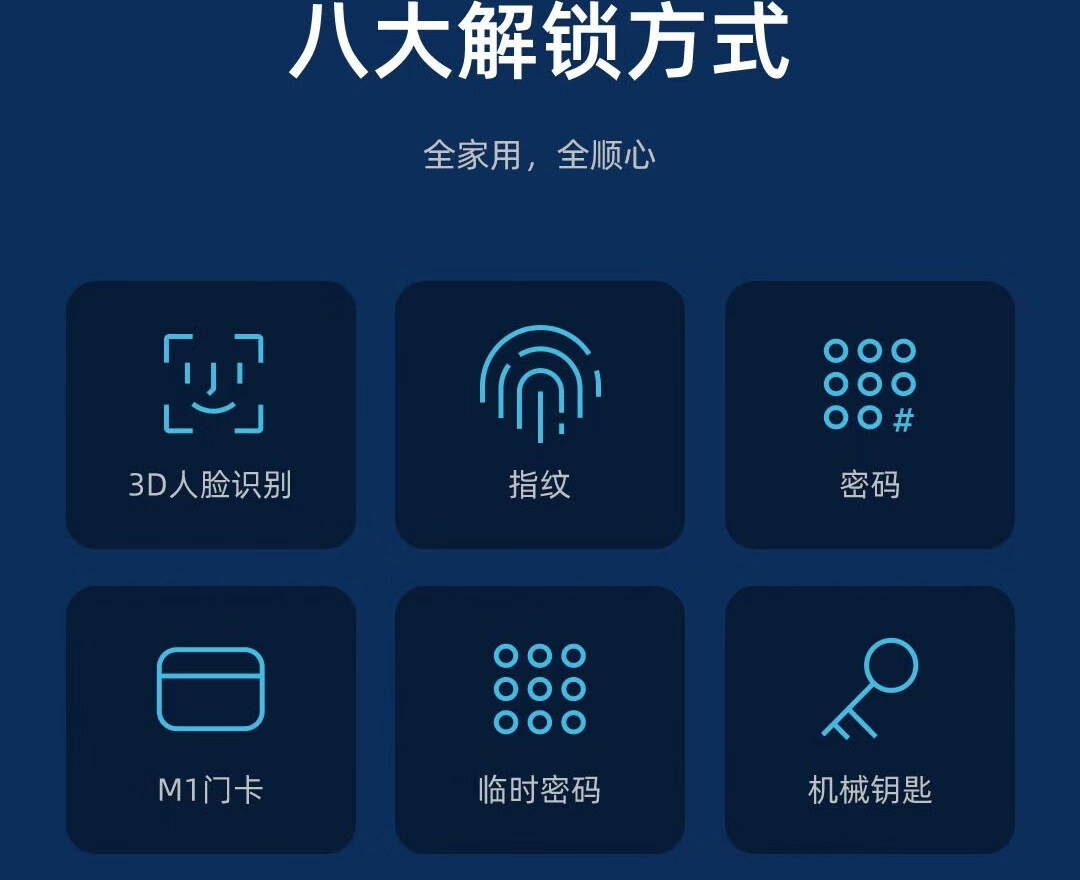 八大解锁方式

全家用，全顺心

3D人脸识别

指纹

密码

M1门卡

临时密码

机械钥匙