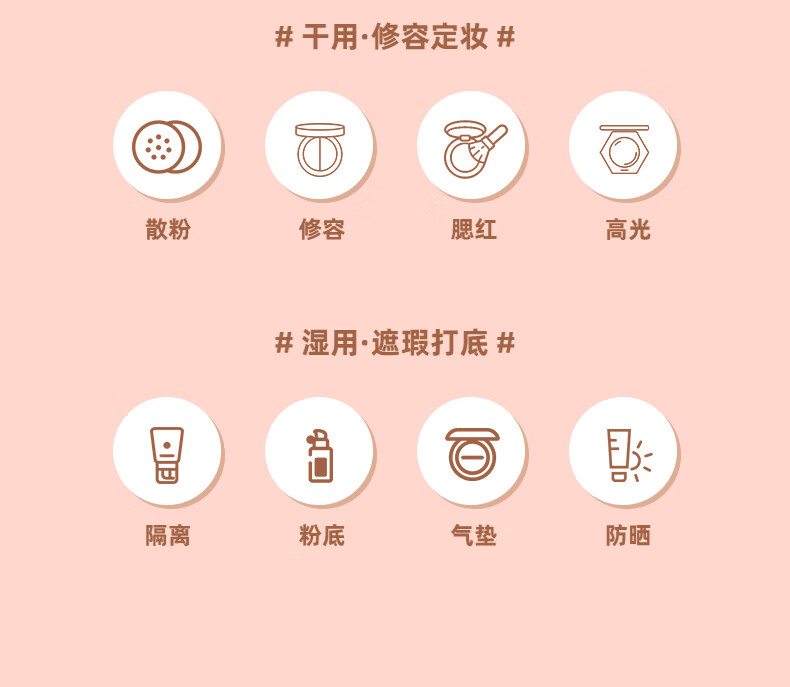 # 干用·修容定妆 #

散粉 修容 腮红 高光

# 湿用·遮瑕打底 #

隔离 粉底 气垫 防晒