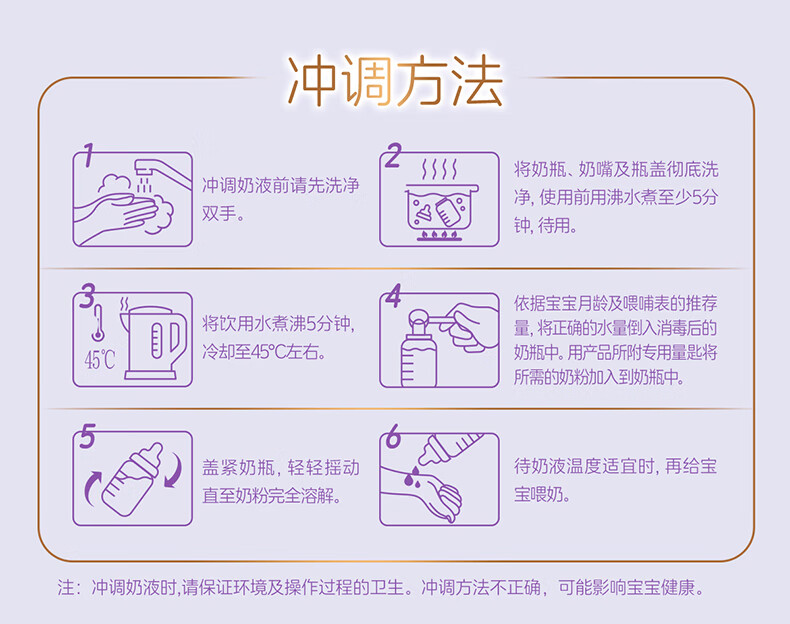 冲调方法

1
冲调奶液前请先洗净双手。

2
将奶瓶、奶嘴及瓶盖彻底洗净，使用前用沸水煮至少5分钟，待用。

3
45℃
将饮用水煮沸5分钟，冷却至45°C左右。

4
依据宝宝月龄及喂哺表的推荐量，将正确的水量倒入消毒后的奶瓶中。用产品所附专用量匙将所需的奶粉加入到奶瓶中。

5
盖紧奶瓶，轻轻摇动直至奶粉完全溶解。

6
待奶液温度适宜时，再给宝宝喂奶。

注：冲调奶液时,请保证环境及操作过程的卫生。冲调方法不正确，可能影响宝宝健康。