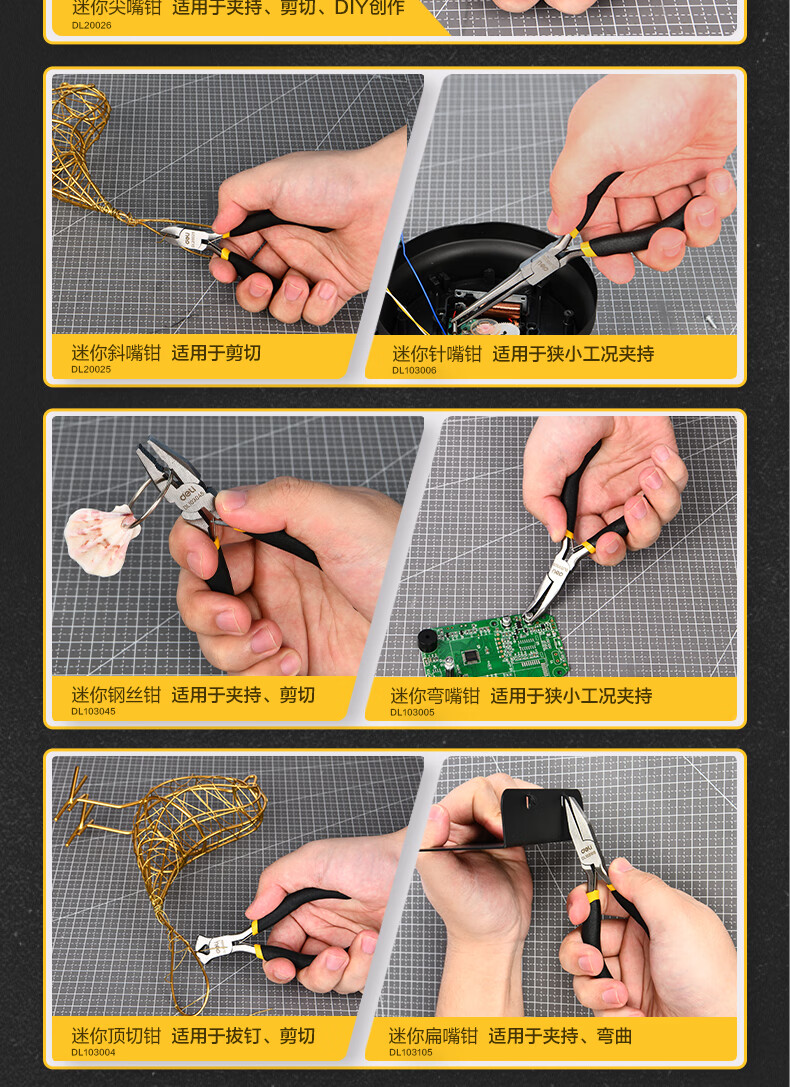 迷你尖嘴钳 适用于夹持、剪切、DIY创作
DL20026

迷你斜嘴钳 适用于剪切
DL20025

迷你针嘴钳 适用于狭小工况夹持
DL103006

迷你钢丝钳 适用于夹持、剪切
DL103045

迷你弯嘴钳 适用于狭小工况夹持
DL103005

迷你顶切钳 适用于拔钉、剪切
DL103004

迷你扁嘴钳 适用于夹持、弯曲
DL103105