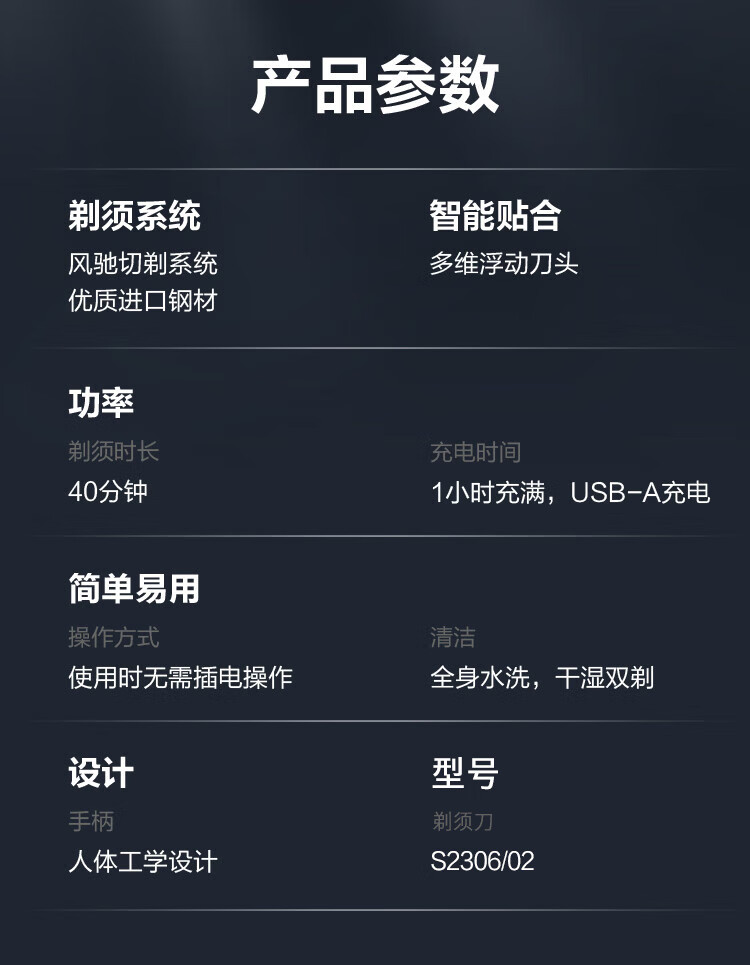 产品参数

剃须系统
风驰切剃系统
优质进口钢材

智能贴合
多维浮动刀头

功率
剃须时长
40分钟

充电时间
1小时充满，USB-A充电

简单易用
操作方式
使用时无需插电操作

清洁
全身水洗，干湿双剃

设计
手柄
人体工学设计

型号
剃须刀
S2306/02