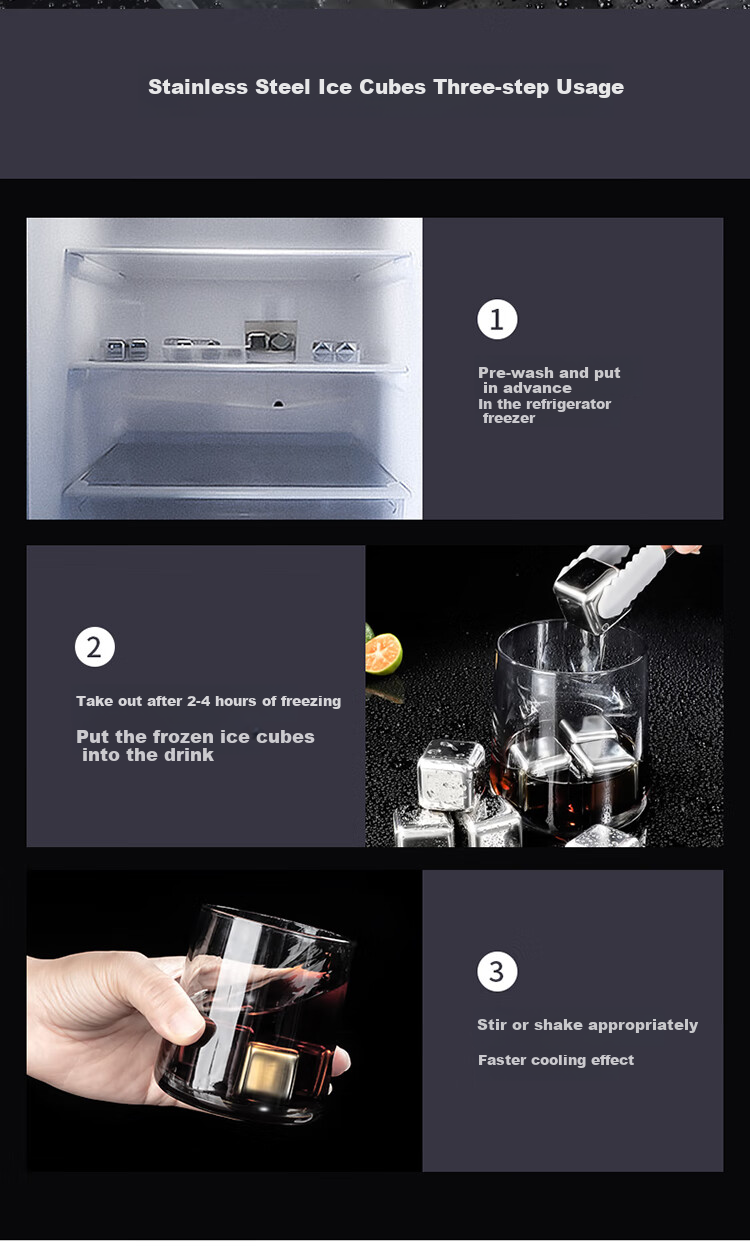 Stainless Steel Ice Cubes Three-step Usage

1

Pre-wash and put in advance
In the refrigerator freezer

2

Take out after 2-4 hours of freezing

Put the frozen ice cubes into the drink

3

Stir or shake appropriately

Faster cooling effect