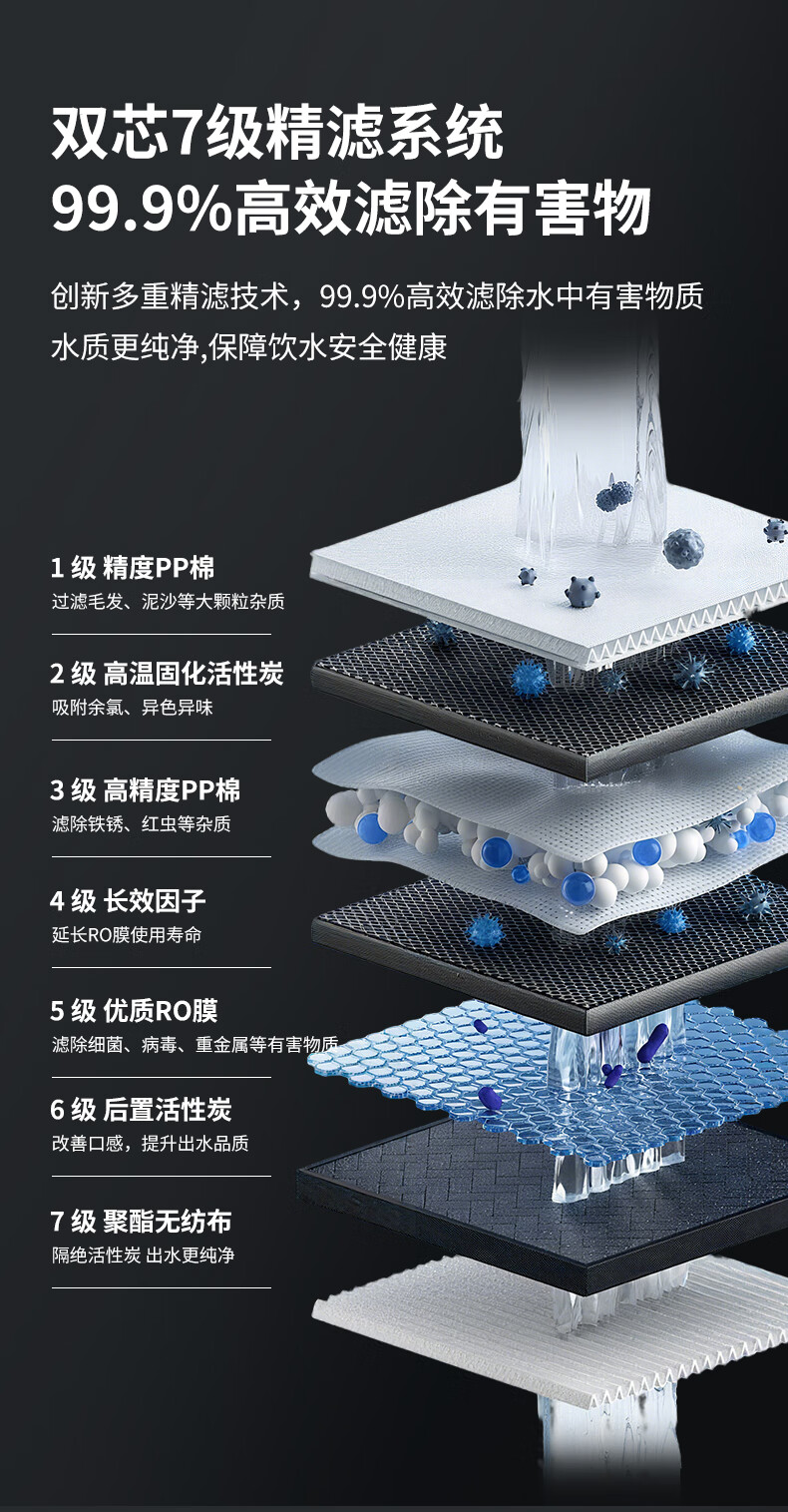 双芯7级精滤系统
99.9%高效滤除有害物

创新多重精滤技术，99.9%高效滤除水中有害物质
水质更纯净,保障饮水安全健康

1 级 精度PP棉
过滤毛发、泥沙等大颗粒杂质

2 级 高温固化活性炭
吸附余氯、异色异味

3 级 高精度PP棉
滤除铁锈、红虫等杂质

4 级 长效因子
延长RO膜使用寿命

5 级 优质RO膜
滤除细菌、病毒、重金属等有害物质

6 级 后置活性炭
改善口感，提升出水品质

7 级 聚酯无纺布
隔绝活性炭 出水更纯净