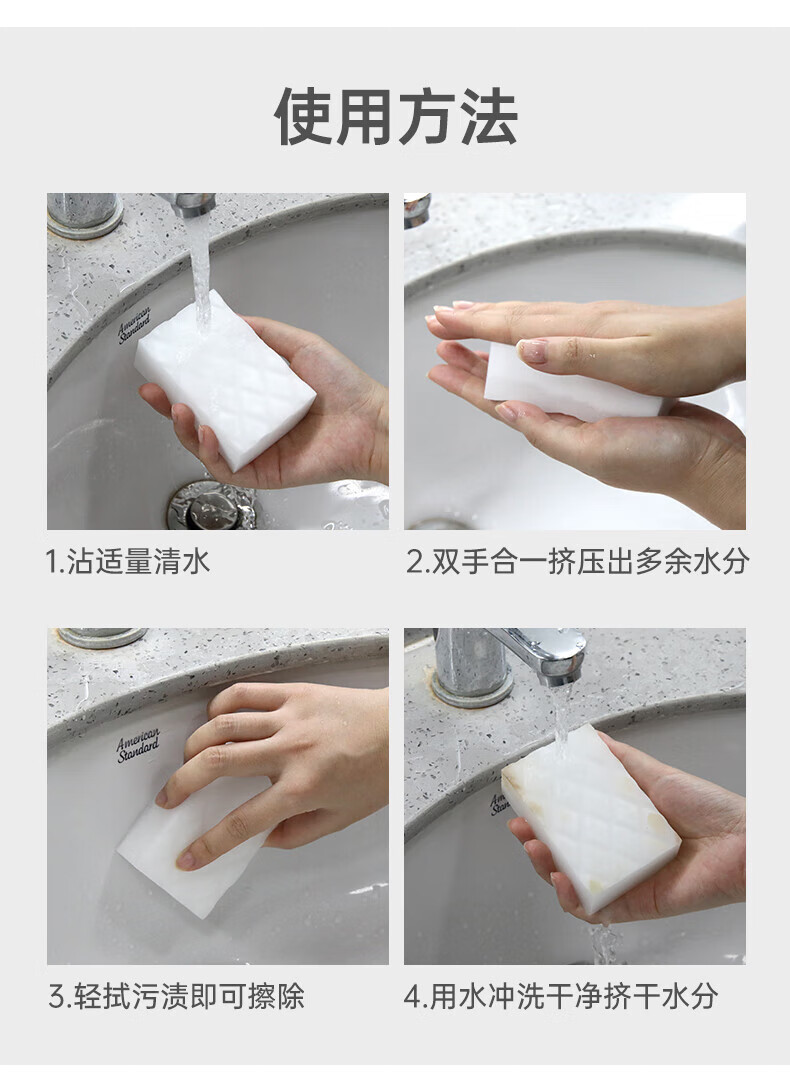 使用方法

American Standard

1.沾适量清水

2.双手合一挤压出多余水分

American Standard

3.轻拭污渍即可擦除

4.用水冲洗干净挤干水分