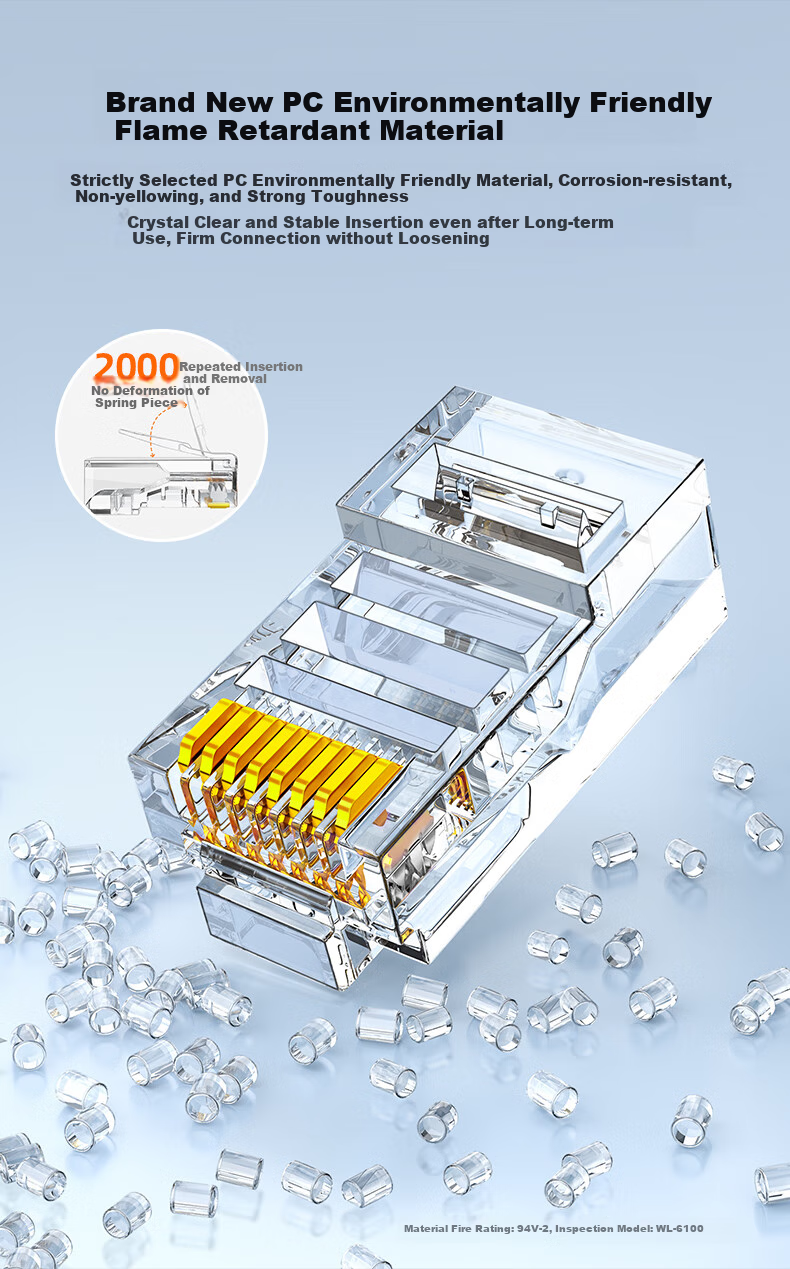 Brand New PC Environmentally Friendly Flame Retardant Material

Strictly Selected PC Environmentally Friendly Material, Corrosion-resistant, Non-yellowing, and Strong Toughness

Crystal Clear and Stable Insertion even after Long-term Use, Firm Connection without Loosening

2000 Repeated Insertion and Removal
No Deformation of Spring Piece

Material Fire Rating: 94V-2, Inspection Model: WL-6100