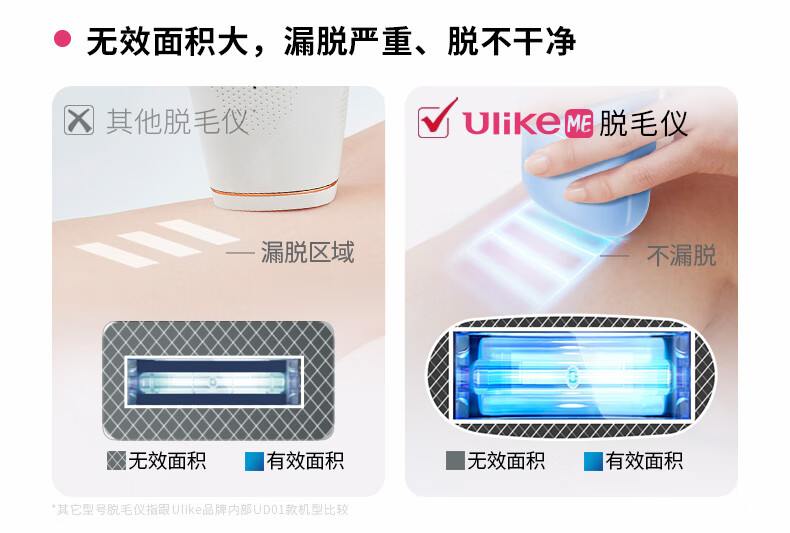 无效面积大，漏脱严重、脱不干净

其他脱毛仪

— 漏脱区域

无效面积 有效面积

Ulike ME 脱毛仪

— 不漏脱

无效面积 有效面积

*其它型号脱毛仪指跟Ulike品牌内部UD01款机型比较