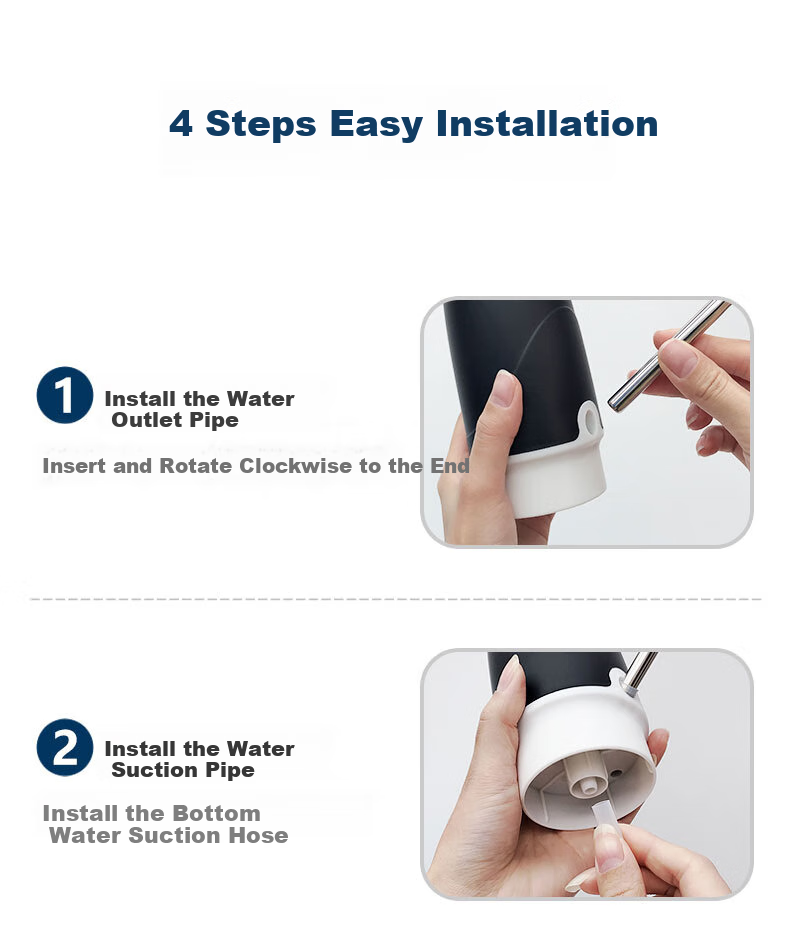 4 Steps Easy Installation

1 Install the Water Outlet Pipe

Insert and Rotate Clockwise to the End

2 Install the Water Suction Pipe

Install the Bottom Water Suction Hose