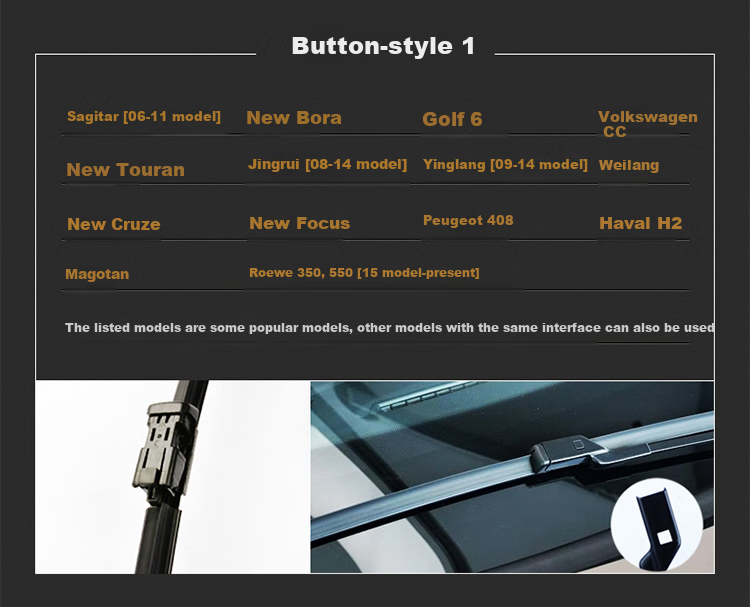 Button-style 1

Sagitar [06-11 model]
New Bora
Golf 6
Volkswagen CC

New Touran
Jingrui [08-14 model]
Yinglang [09-14 model]
Weilang

New Cruze
New Focus
Peugeot 408
Haval H2

Magotan
Roewe 350, 550 [15 model-present]

The listed models are some popular models, other models with the same interface can also be used