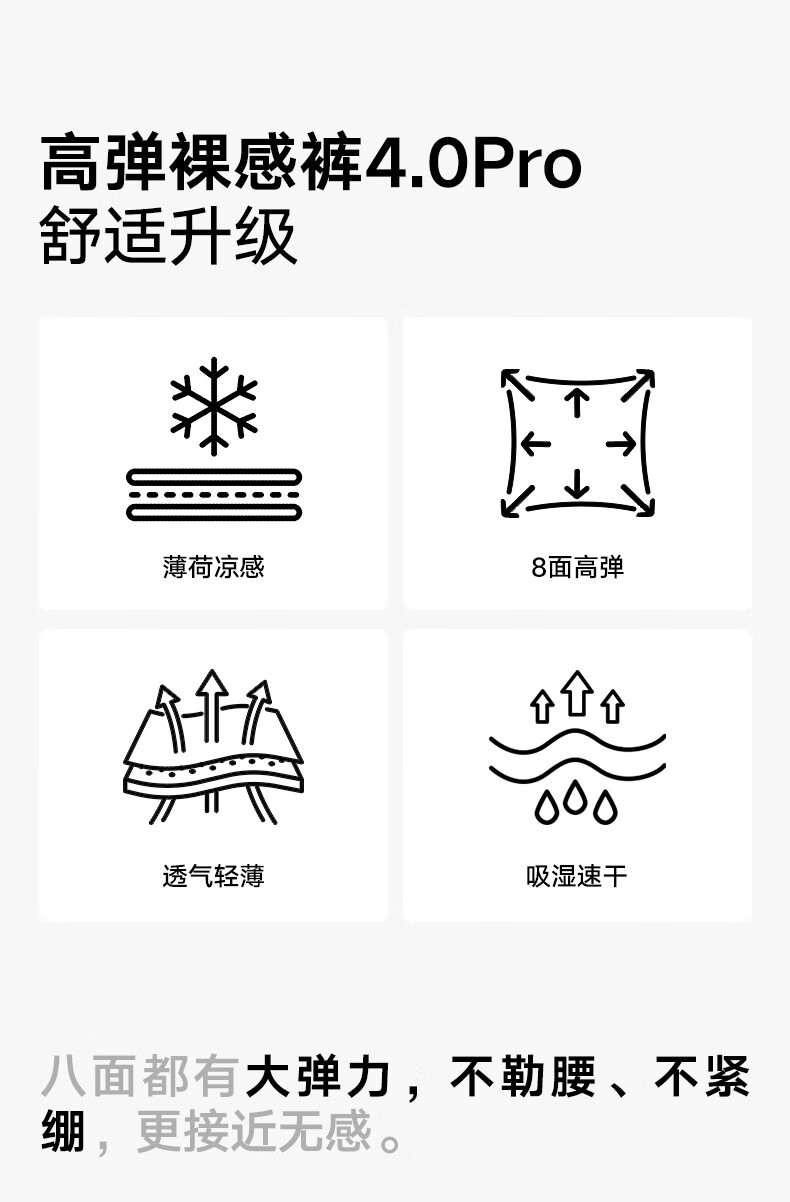 高弹裸感裤4.0Pro
舒适升级

薄荷凉感

8面高弹

透气轻薄

吸湿速干

八面都有大弹力，不勒腰、不紧绷，更接近无感。