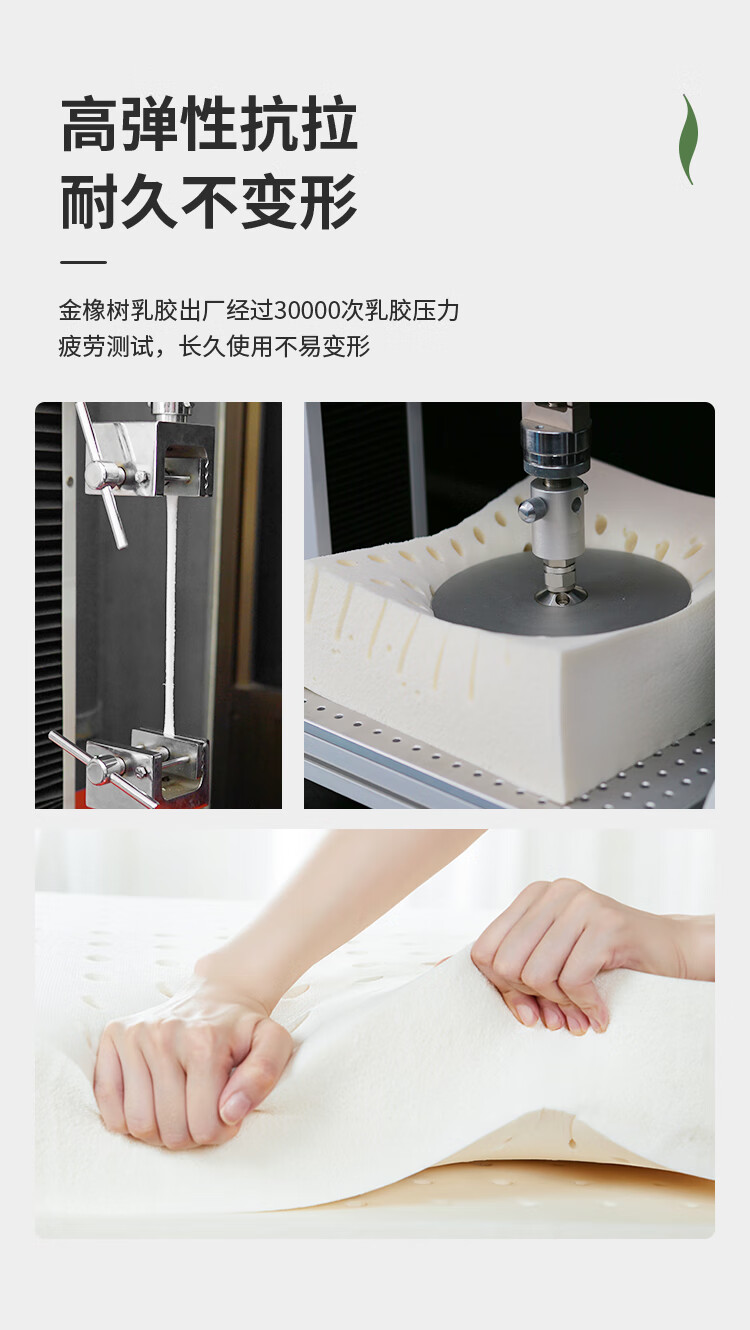 高弹性抗拉
耐久不变形

金橡树乳胶出厂经过30000次乳胶压力疲劳测试，长久使用不易变形