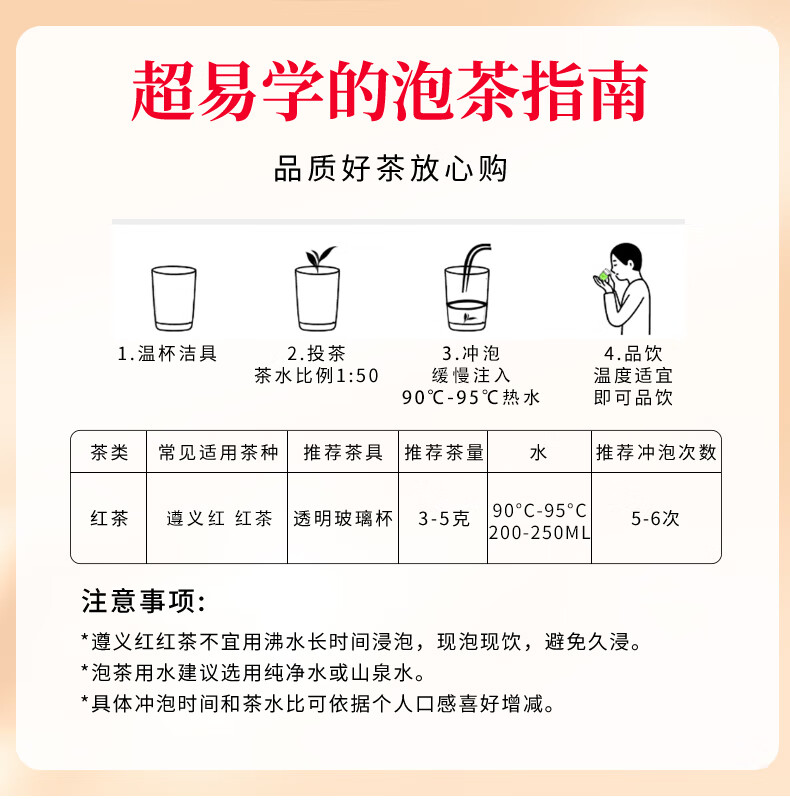 超易学的泡茶指南

品质好茶放心购

1.温杯洁具

2.投茶
茶水比例1:50

3.冲泡
缓慢注入
90℃-95℃热水

4.品饮
温度适宜
即可品饮

| 茶类 | 常见适用茶种 | 推荐茶具 | 推荐茶量 | 水 | 推荐冲泡次数 |
|---|---|---|---|---|---|
| 红茶 | 遵义红 红茶 | 透明玻璃杯 | 3-5克 | 90°C-95°C 200-250ML | 5-6次 |

注意事项:

*遵义红红茶不宜用沸水长时间浸泡，现泡现饮，避免久浸。
*泡茶用水建议选用纯净水或山泉水。
*具体冲泡时间和茶水比可依据个人口感喜好增减。