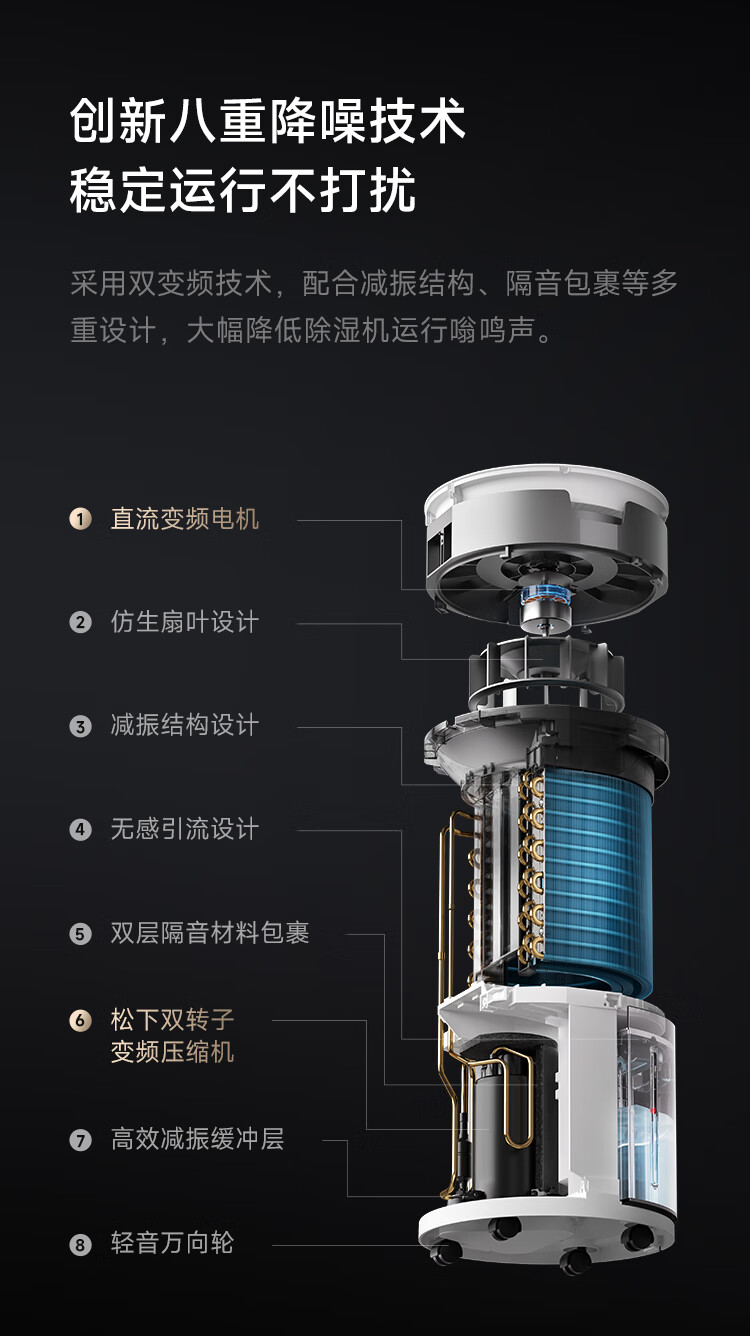 创新八重降噪技术
稳定运行不打扰

采用双变频技术，配合减振结构、隔音包裹等多重设计，大幅降低除湿机运行嗡鸣声。

1 直流变频电机

2 仿生扇叶设计

3 减振结构设计

4 无感引流设计

5 双层隔音材料包裹

6 松下双转子变频压缩机

7 高效减振缓冲层

8 轻音万向轮