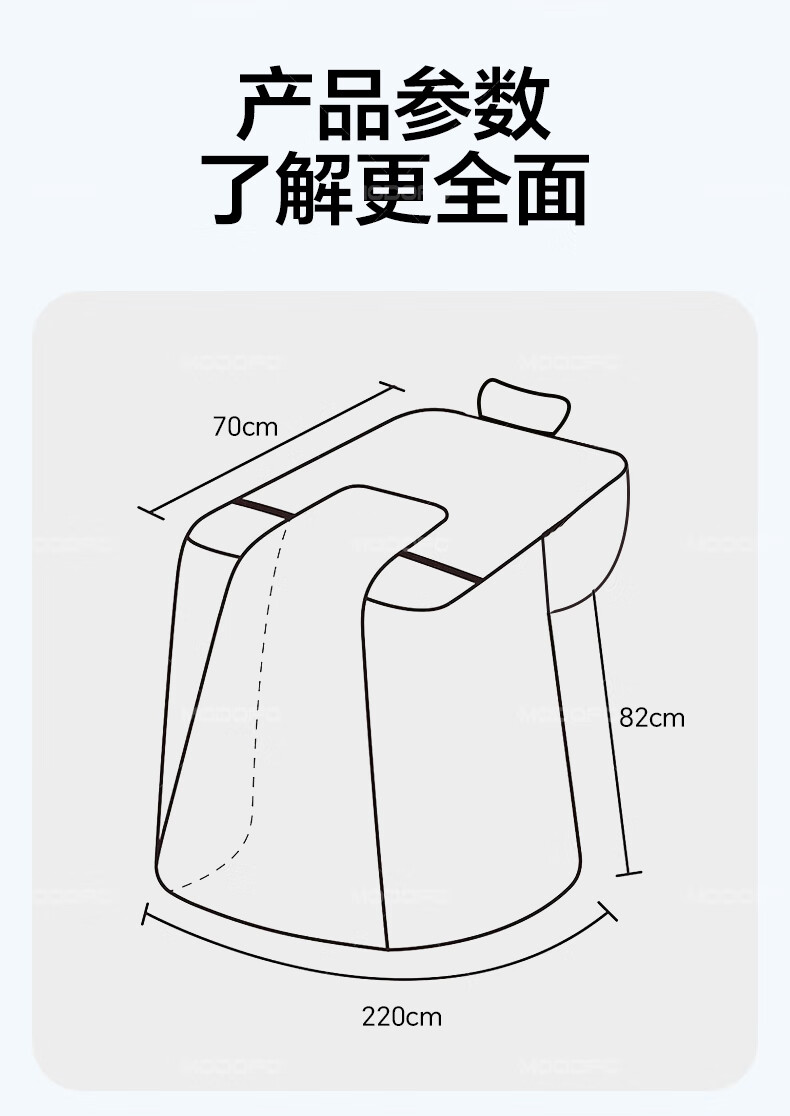 产品参数
了解更全面

70cm

82cm

220cm