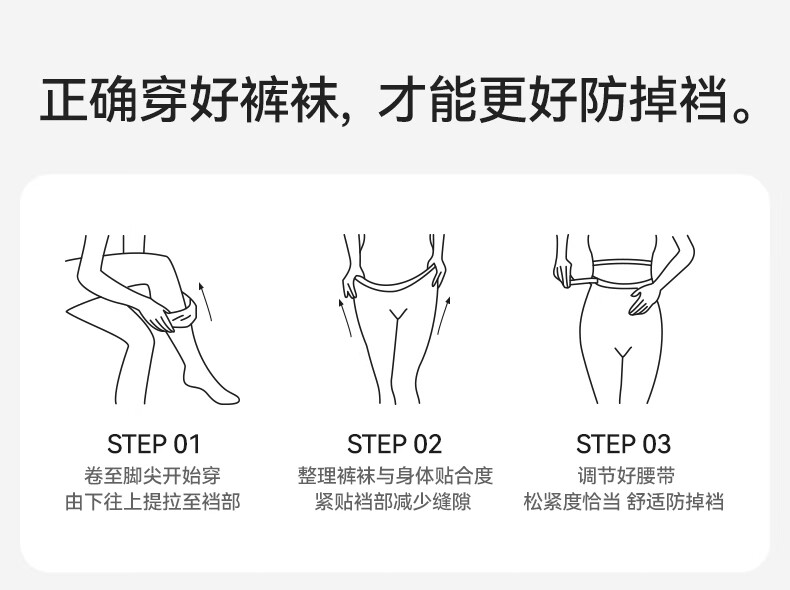 正确穿好裤袜，才能更好防掉裆。

STEP 01
卷至脚尖开始穿
由下往上提拉至裆部

STEP 02
整理裤袜与身体贴合度
紧贴裆部减少缝隙

STEP 03
调节好腰带
松紧度恰当 舒适防掉裆