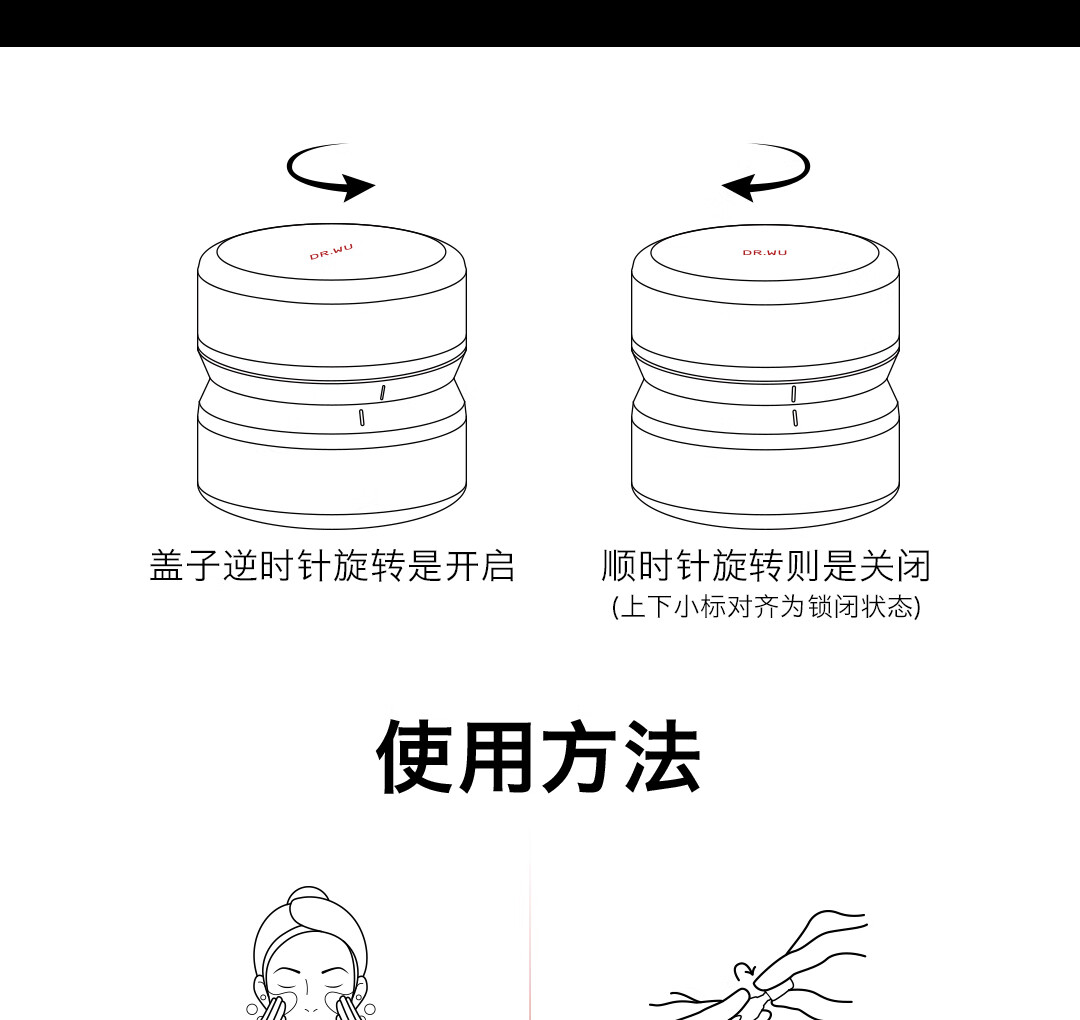 DR.WU

DR.WU

盖子逆时针旋转是开启

顺时针旋转则是关闭
(上下小标对齐为锁闭状态)

使用方法