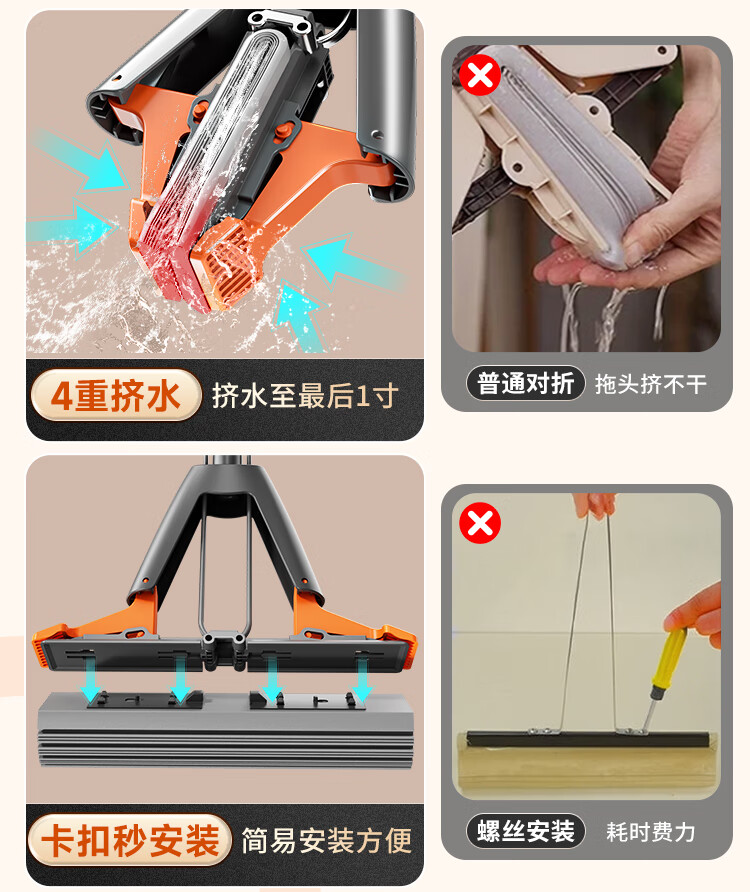 4重挤水 挤水至最后1寸

普通对折 拖头挤不干

卡扣秒安装 简易安装方便

螺丝安装 耗时费力