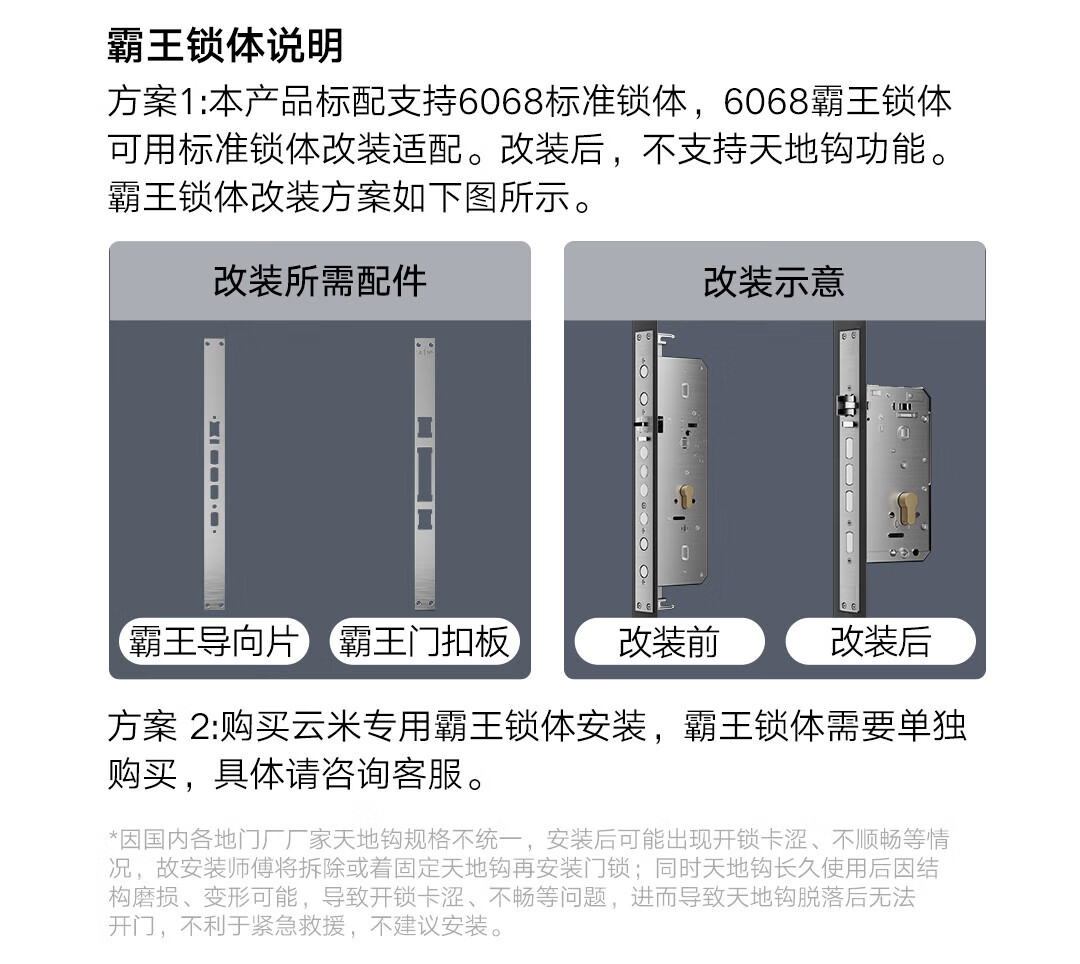 霸王锁体说明

方案1:本产品标配支持6068标准锁体，6068霸王锁体可用标准锁体改装适配。改装后，不支持天地钩功能。霸王锁体改装方案如下图所示。

改装所需配件

霸王导向片

霸王门扣板

改装示意

改装前

改装后

方案 2:购买云米专用霸王锁体安装，霸王锁体需要单独购买，具体请咨询客服。

*因国内各地门厂厂家天地钩规格不统一，安装后可能出现开锁卡涩、不顺畅等情况，故安装师傅将拆除或着固定天地钩再安装门锁；同时天地钩长久使用后因结构磨损、变形可能，导致开锁卡涩、不畅等问题，进而导致天地钩脱落后无法开门，不利于紧急救援，不建议安装。