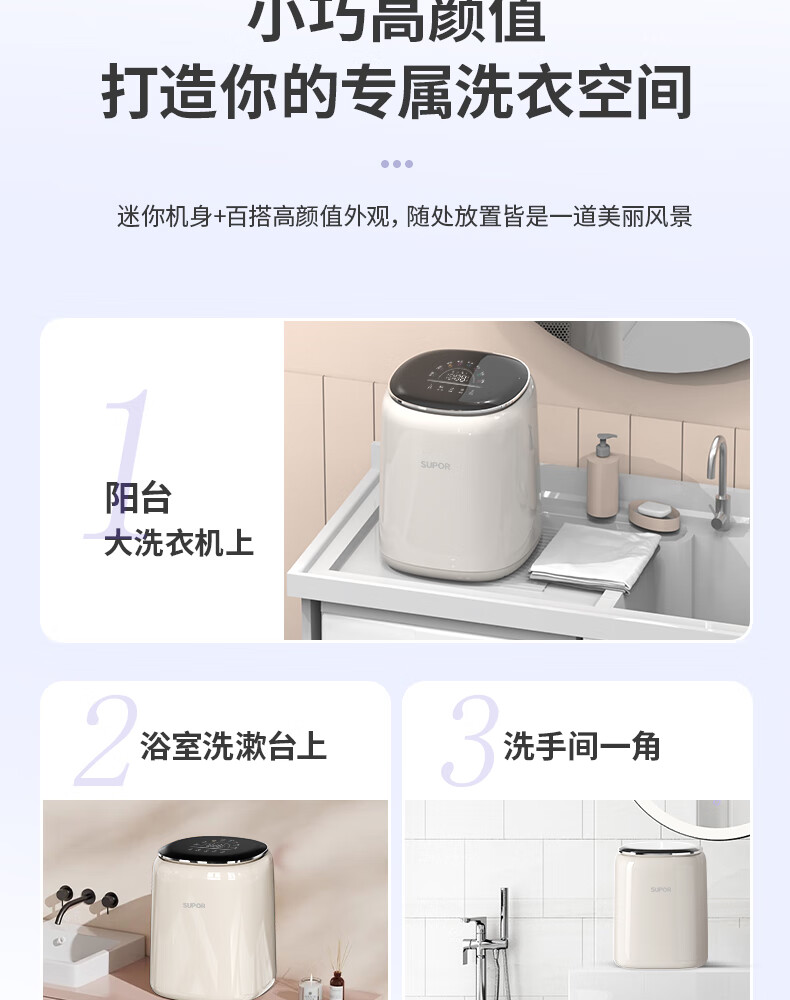 小巧高颜值
打造你的专属洗衣空间

迷你机身+百搭高颜值外观，随处放置皆是一道美丽风景

1
阳台
大洗衣机上

SUPOR

2
浴室洗漱台上

SUPOR

3
洗手间一角

SUPOR