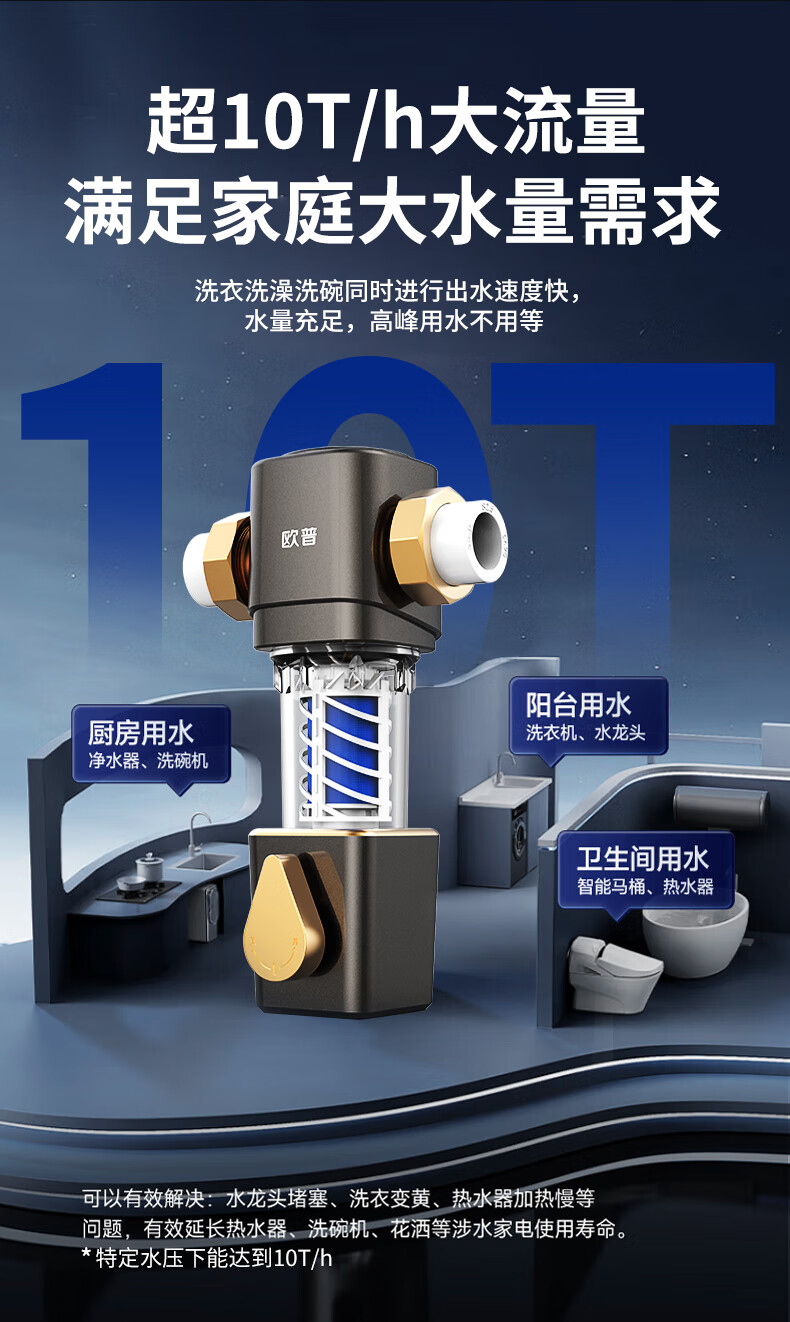 超10T/h大流量
满足家庭大水量需求

洗衣洗澡洗碗同时进行出水速度快，
水量充足，高峰用水不用等

10T

欧普

厨房用水
净水器、洗碗机

阳台用水
洗衣机、水龙头

卫生间用水
智能马桶、热水器

可以有效解决：水龙头堵塞、洗衣变黄、热水器加热慢等问题，有效延长热水器、洗碗机、花洒等涉水家电使用寿命。
* 特定水压下能达到10T/h