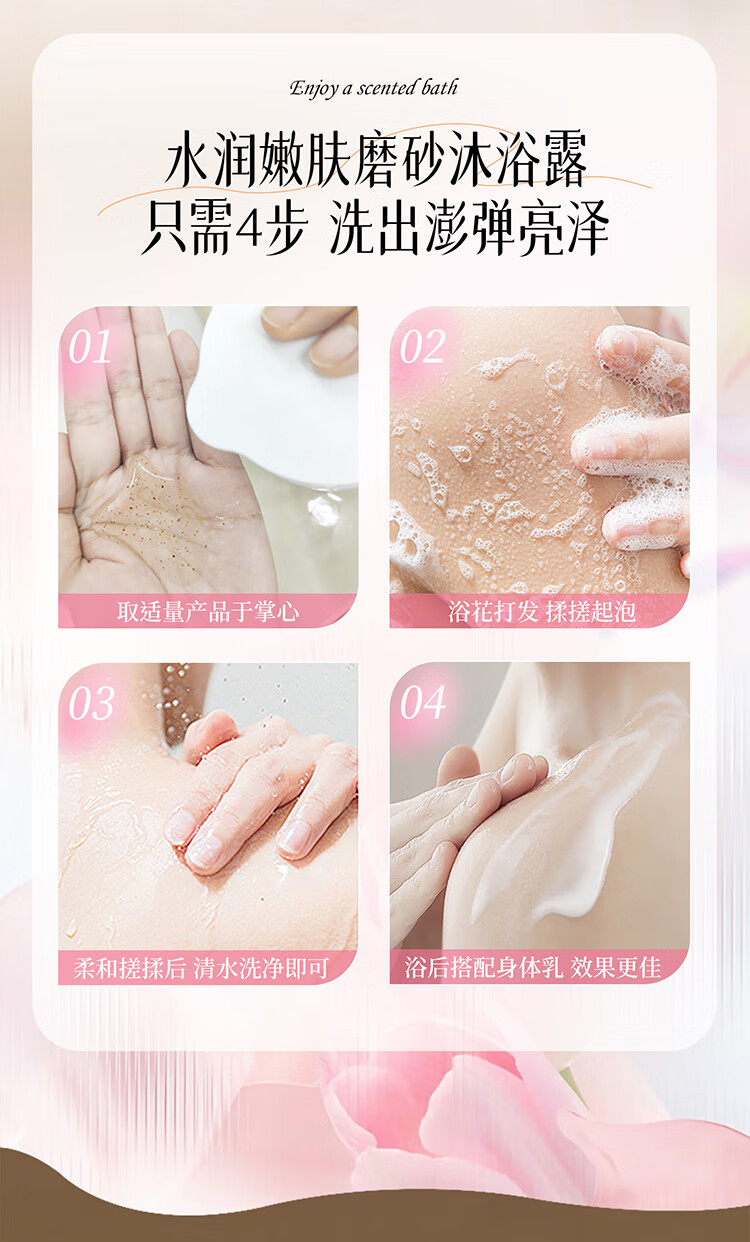 Enjoy a scented bath

水润嫩肤磨砂沐浴露
只需4步 洗出澎弹亮泽

01
取适量产品于掌心

02
浴花打发 揉搓起泡

03
柔和搓揉后 清水洗净即可

04
浴后搭配身体乳 效果更佳