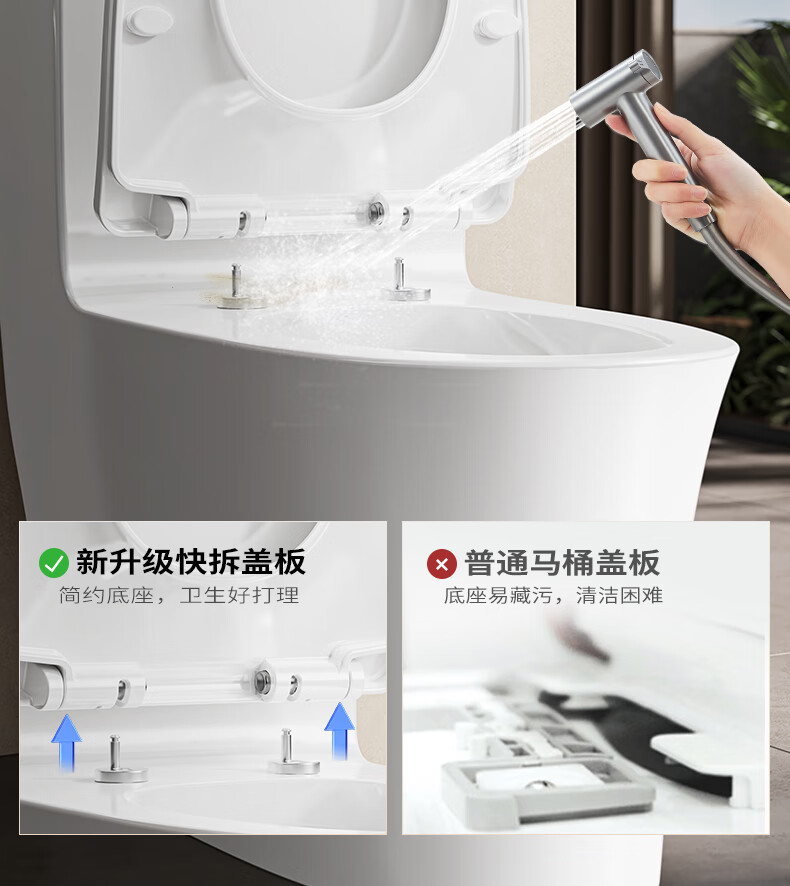 新升级快拆盖板
简约底座，卫生好打理

普通马桶盖板
底座易藏污，清洁困难