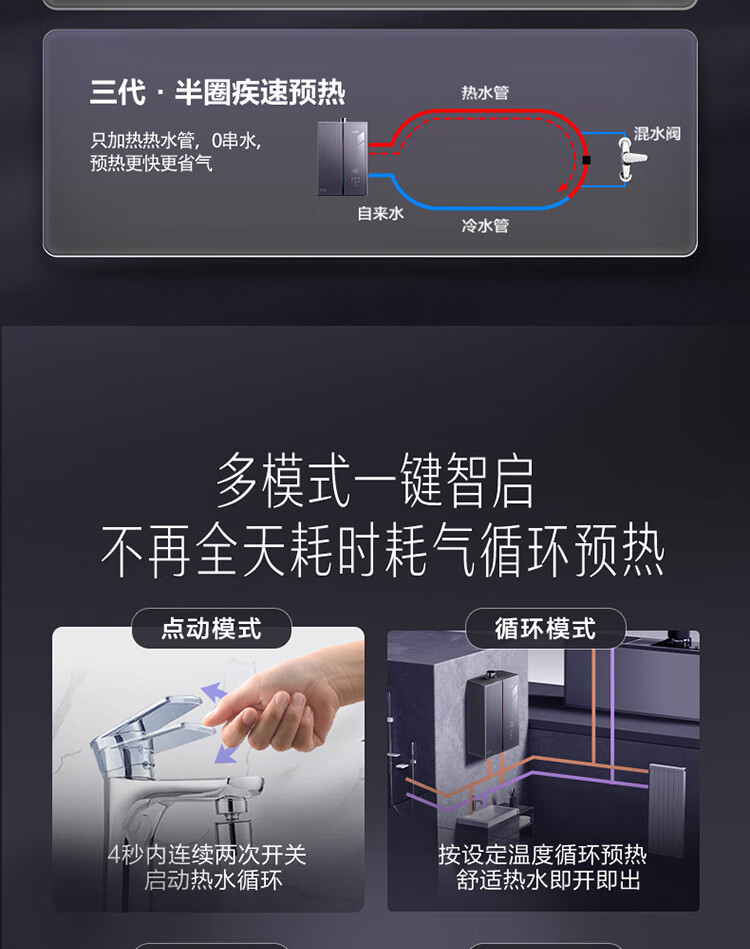 三代 · 半圈疾速预热

只加热热水管，0串水，预热更快更省气

热水管

混水阀

自来水

冷水管

多模式一键智启
不再全天耗时耗气循环预热

点动模式

4秒内连续两次开关
启动热水循环

循环模式

按设定温度循环预热
舒适热水即开即出