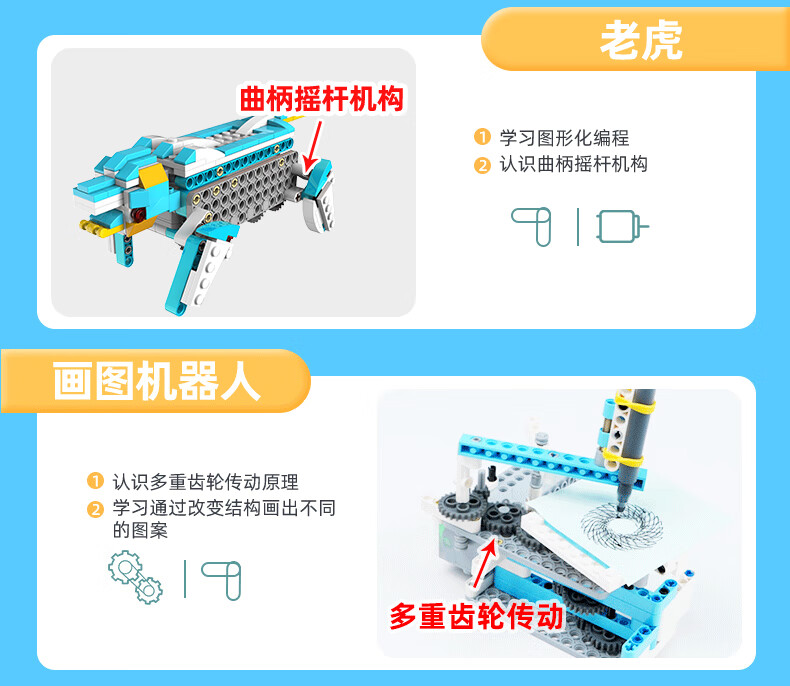 老虎

曲柄摇杆机构

1 学习图形化编程
2 认识曲柄摇杆机构

画图机器人

1 认识多重齿轮传动原理
2 学习通过改变结构画出不同的图案

多重齿轮传动