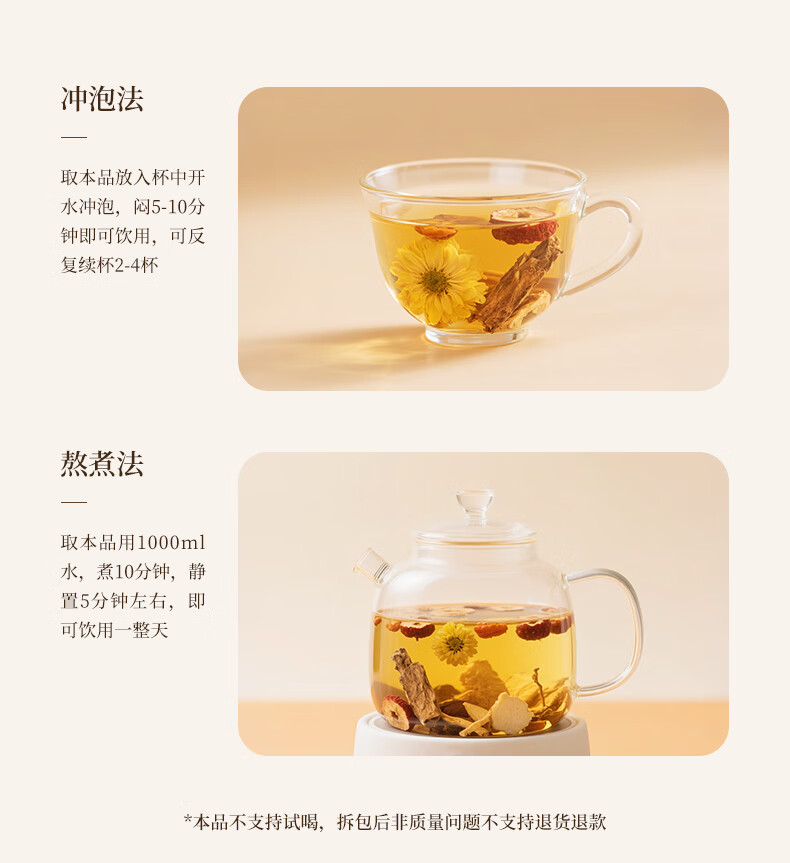 冲泡法

取本品放入杯中开水冲泡，闷5-10分钟即可饮用，可反复续杯2-4杯

熬煮法

取本品用1000ml水，煮10分钟，静置5分钟左右，即可饮用一整天

*本品不支持试喝，拆包后非质量问题不支持退货退款