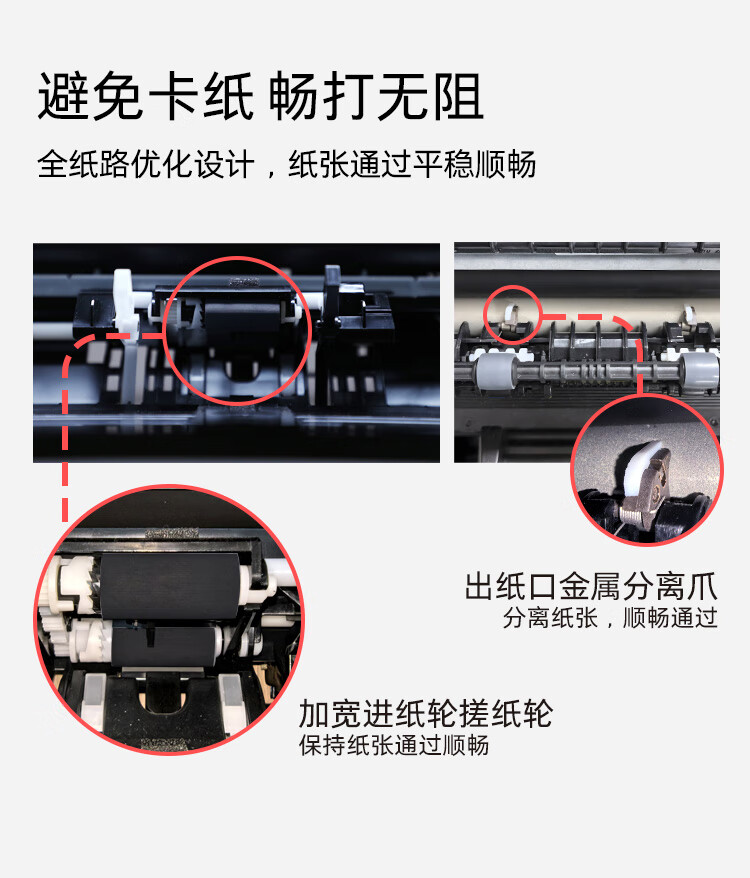 避免卡纸 畅打无阻

全纸路优化设计，纸张通过平稳顺畅

出纸口金属分离爪
分离纸张，顺畅通过

加宽进纸轮搓纸轮
保持纸张通过顺畅