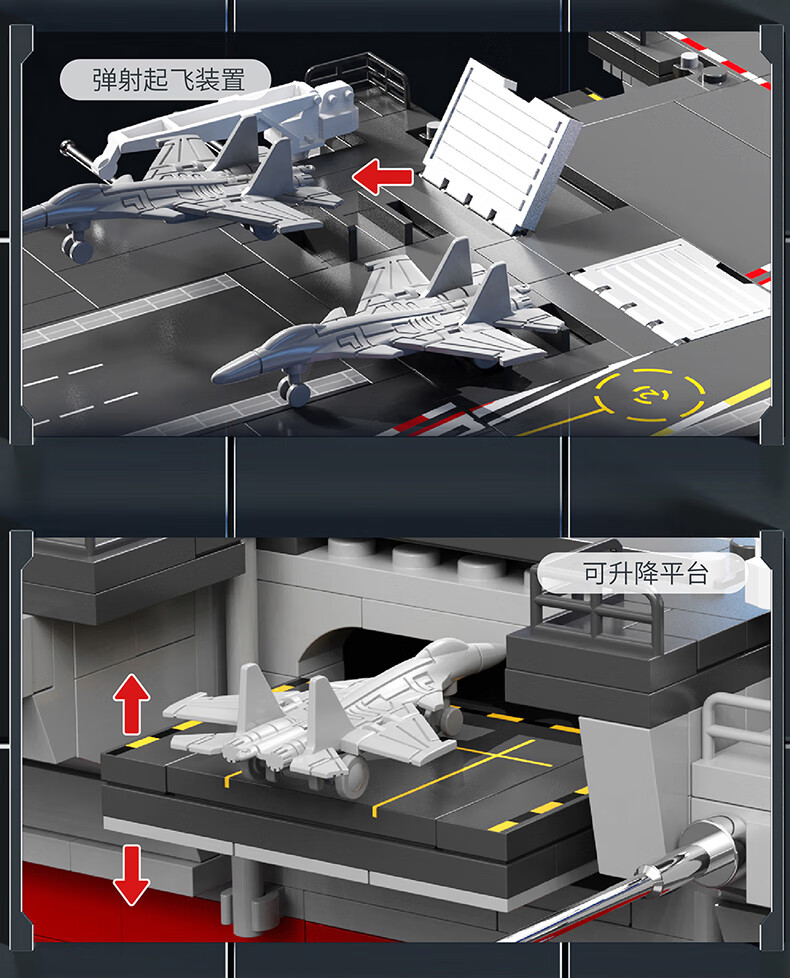 弹射起飞装置

可升降平台