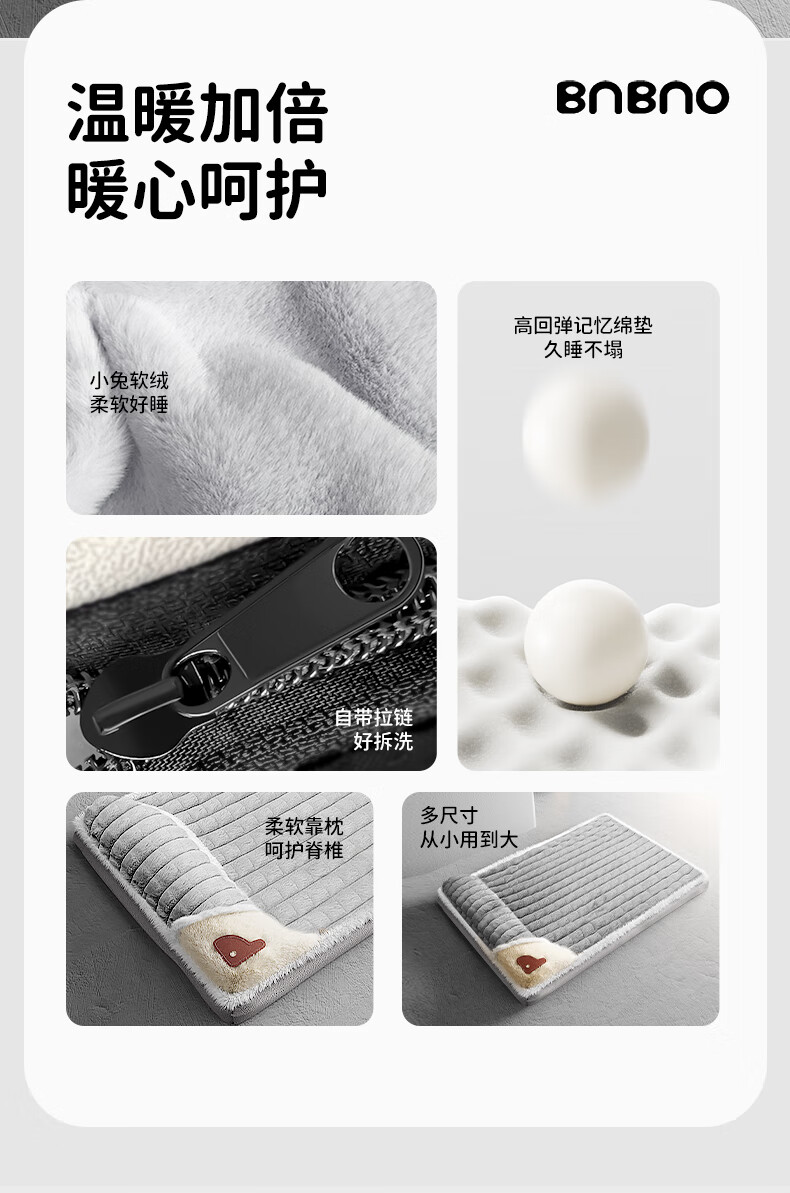 温暖加倍
暖心呵护

BNBNO

小兔软绒
柔软好睡

高回弹记忆绵垫
久睡不塌

自带拉链
好拆洗

柔软靠枕
呵护脊椎

多尺寸
从小用到大