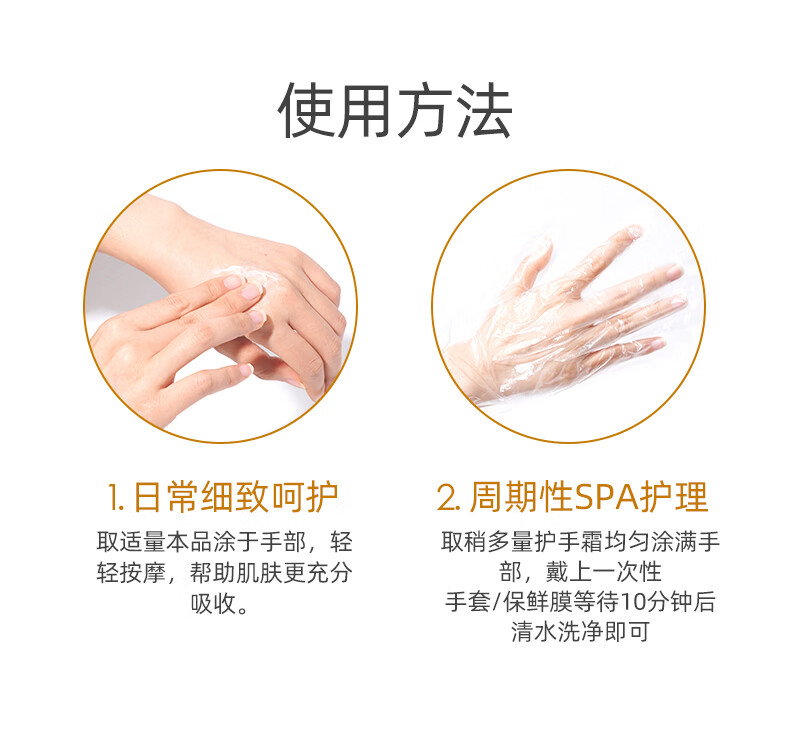 使用方法

1. 日常细致呵护

取适量本品涂于手部，轻轻按摩，帮助肌肤更充分吸收。

2. 周期性SPA护理

取稍多量护手霜均匀涂满手部，戴上一次性手套/保鲜膜等待10分钟后清水洗净即可