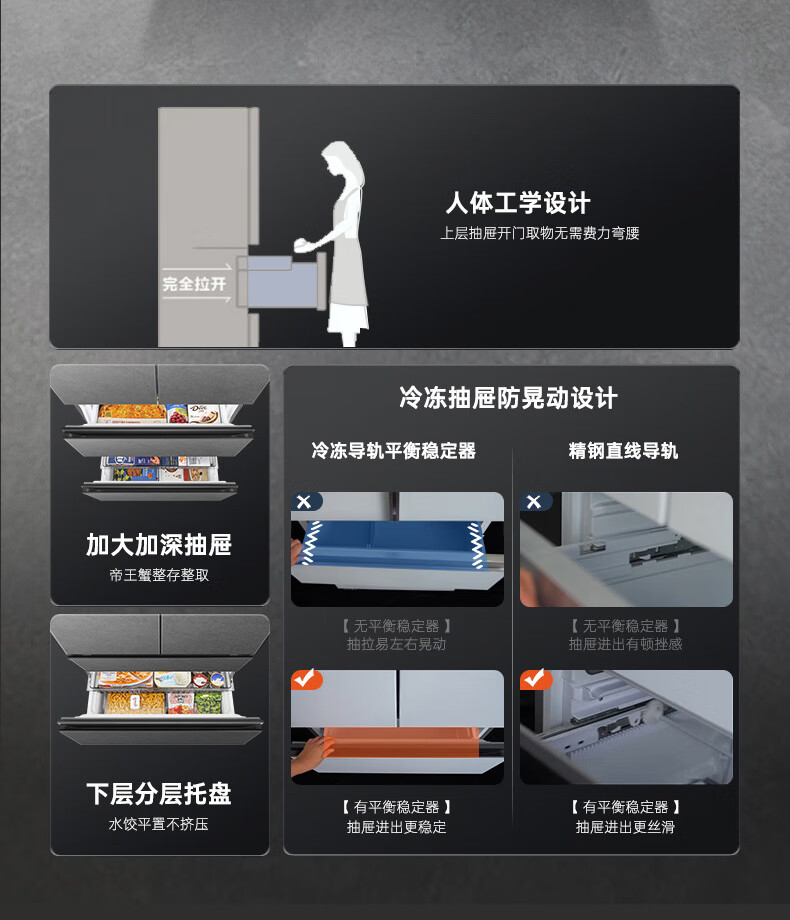 完全拉开

人体工学设计
上层抽屉开门取物无需费力弯腰

加大加深抽屉
帝王蟹整存整取

下层分层托盘
水饺平置不挤压

冷冻抽屉防晃动设计

冷冻导轨平衡稳定器

【 无平衡稳定器 】
抽拉易左右晃动

【 有平衡稳定器 】
抽屉进出更稳定

精钢直线导轨

【 无平衡稳定器 】
抽屉进出有顿挫感

【 有平衡稳定器 】
抽屉进出更丝滑