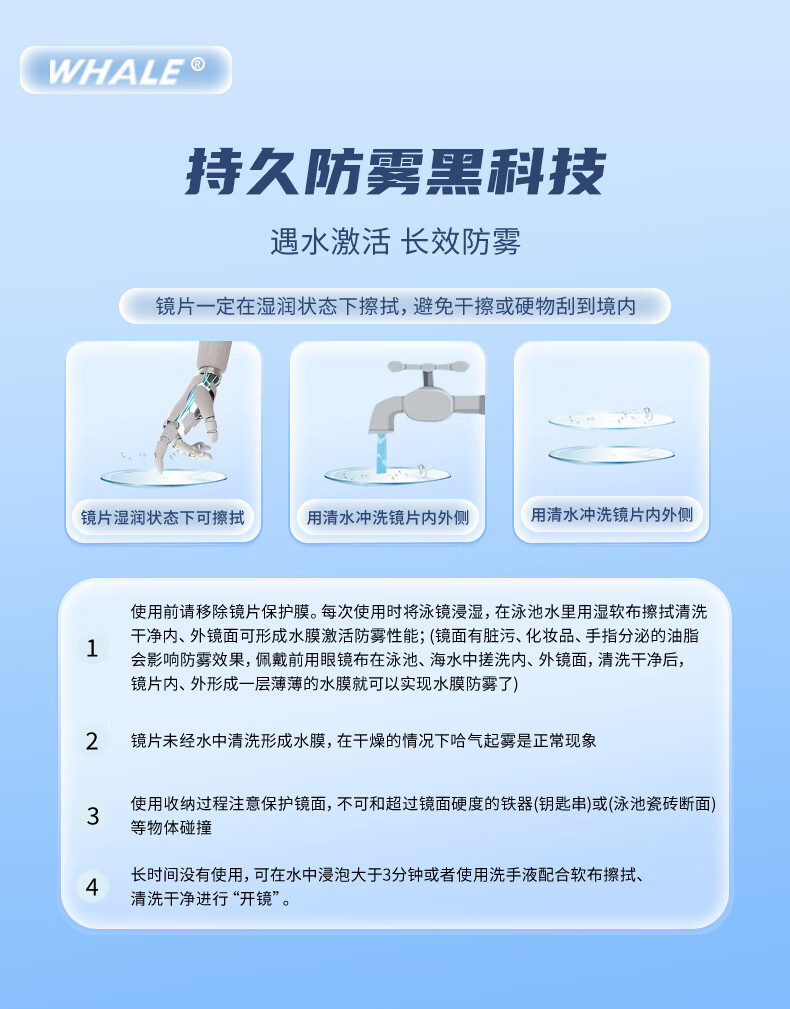 WHALE®

持久防雾黑科技

遇水激活 长效防雾

镜片一定在湿润状态下擦拭，避免干擦或硬物刮到境内

镜片湿润状态下可擦拭

用清水冲洗镜片内外侧

用清水冲洗镜片内外侧

1 使用前请移除镜片保护膜。每次使用时将泳镜浸湿，在泳池水里用湿软布擦拭清洗干净内、外镜面可形成水膜激活防雾性能；(镜面有脏污、化妆品、手指分泌的油脂会影响防雾效果，佩戴前用眼镜布在泳池、海水中搓洗内、外镜面，清洗干净后，镜片内、外形成一层薄薄的水膜就可以实现水膜防雾了)

2 镜片未经水中清洗形成水膜，在干燥的情况下哈气起雾是正常现象

3 使用收纳过程注意保护镜面，不可和超过镜面硬度的铁器(钥匙串)或(泳池瓷砖断面)等物体碰撞

4 长时间没有使用，可在水中浸泡大于3分钟或者使用洗手液配合软布擦拭、清洗干净进行“开镜”。