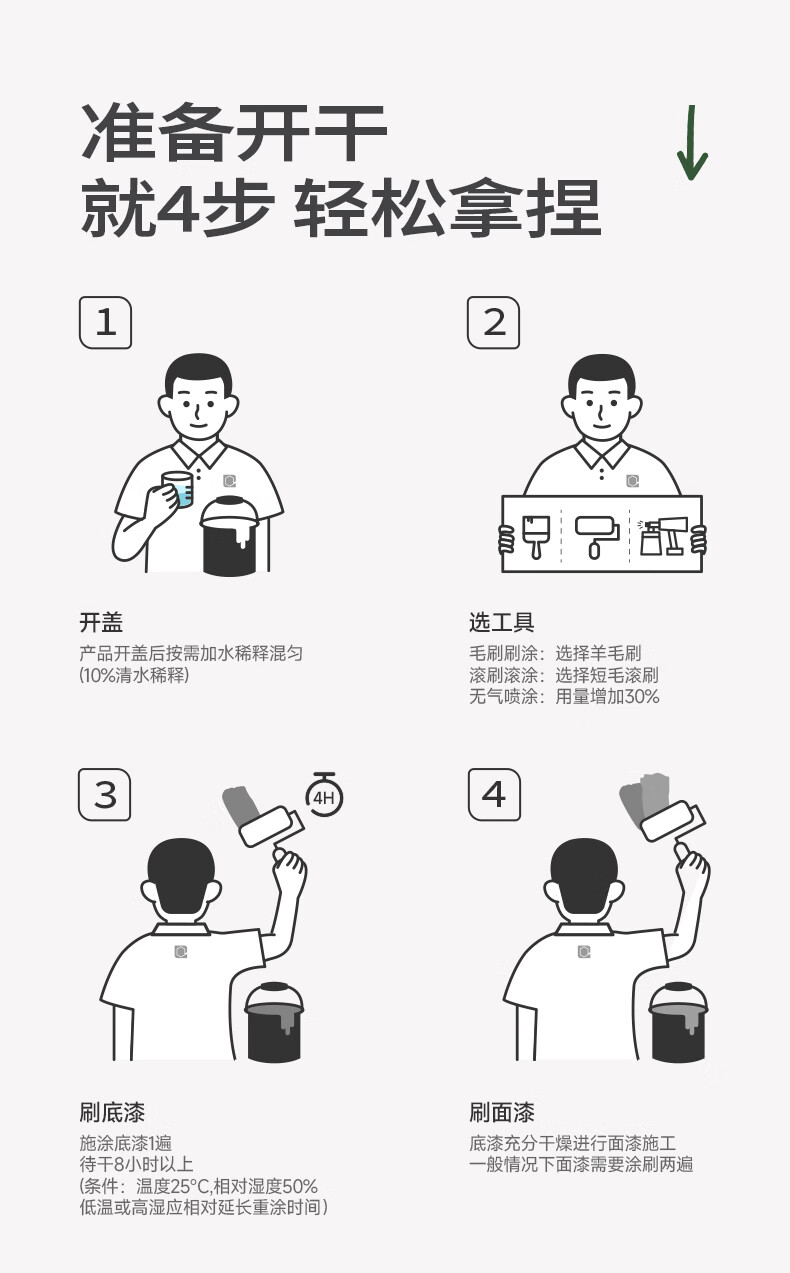 准备开干
就4步 轻松拿捏

1

开盖
产品开盖后按需加水稀释混匀
(10%清水稀释)

2

选工具
毛刷刷涂：选择羊毛刷
滚刷滚涂：选择短毛滚刷
无气喷涂：用量增加30%

3

4H

刷底漆
施涂底漆1遍
待干8小时以上
(条件：温度25°C,相对湿度50%
低温或高湿应相对延长重涂时间)

4

刷面漆
底漆充分干燥进行面漆施工
一般情况下面漆需要涂刷两遍