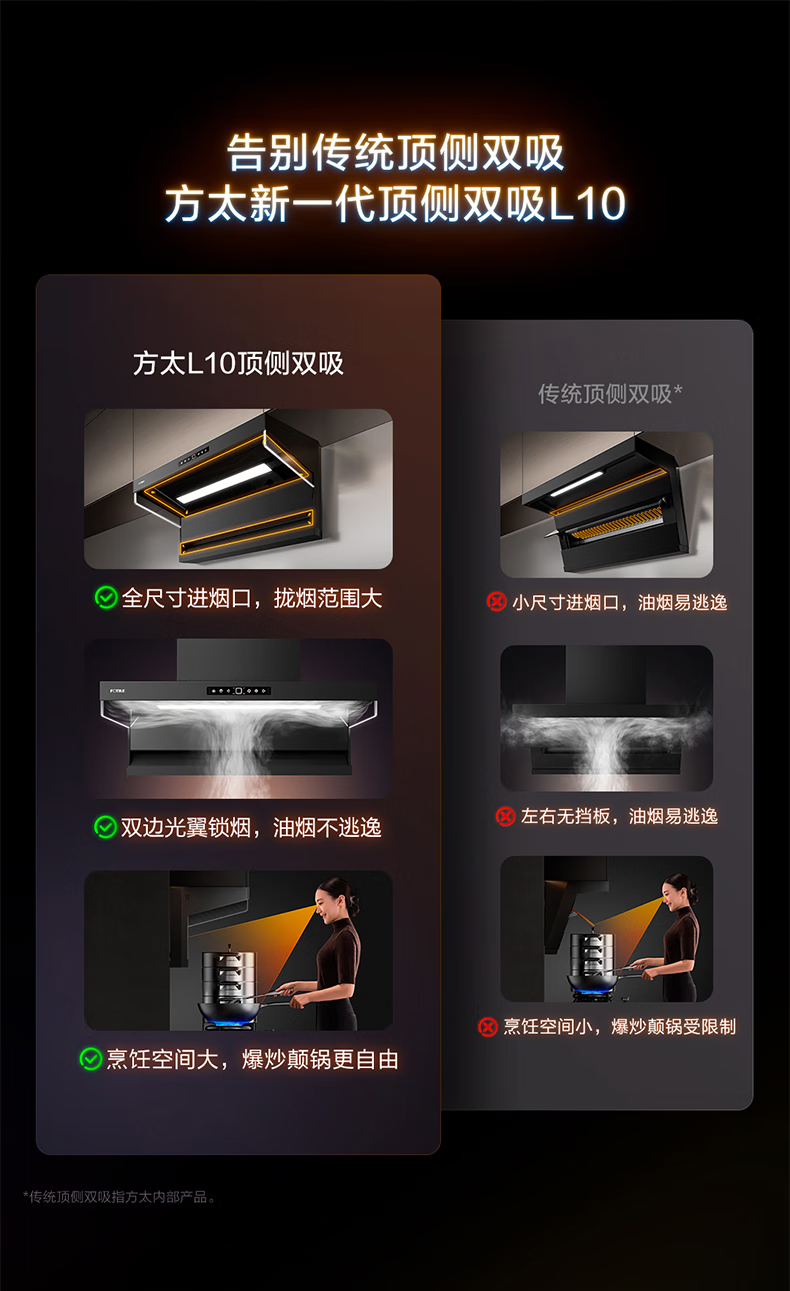 告别传统顶侧双吸
方太新一代顶侧双吸L10

方太L10顶侧双吸

全尺寸进烟口，拢烟范围大

FOTILE

双边光翼锁烟，油烟不逃逸

烹饪空间大，爆炒颠锅更自由

传统顶侧双吸*

小尺寸进烟口，油烟易逃逸

左右无挡板，油烟易逃逸

烹饪空间小，爆炒颠锅受限制

*传统顶侧双吸指方太内部产品。