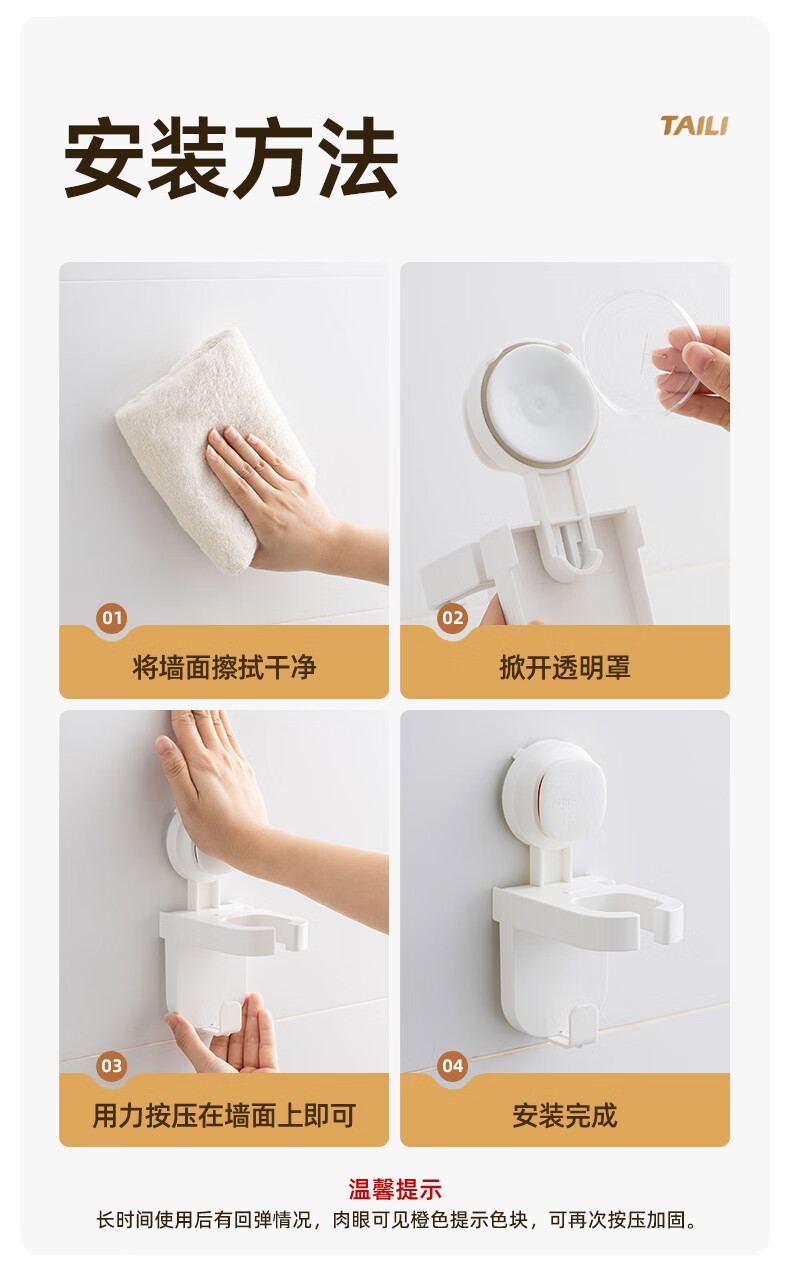 安装方法

TAILI

01
将墙面擦拭干净

02
掀开透明罩

03
用力按压在墙面上即可

04
安装完成

温馨提示
长时间使用后有回弹情况，肉眼可见橙色提示色块，可再次按压加固。