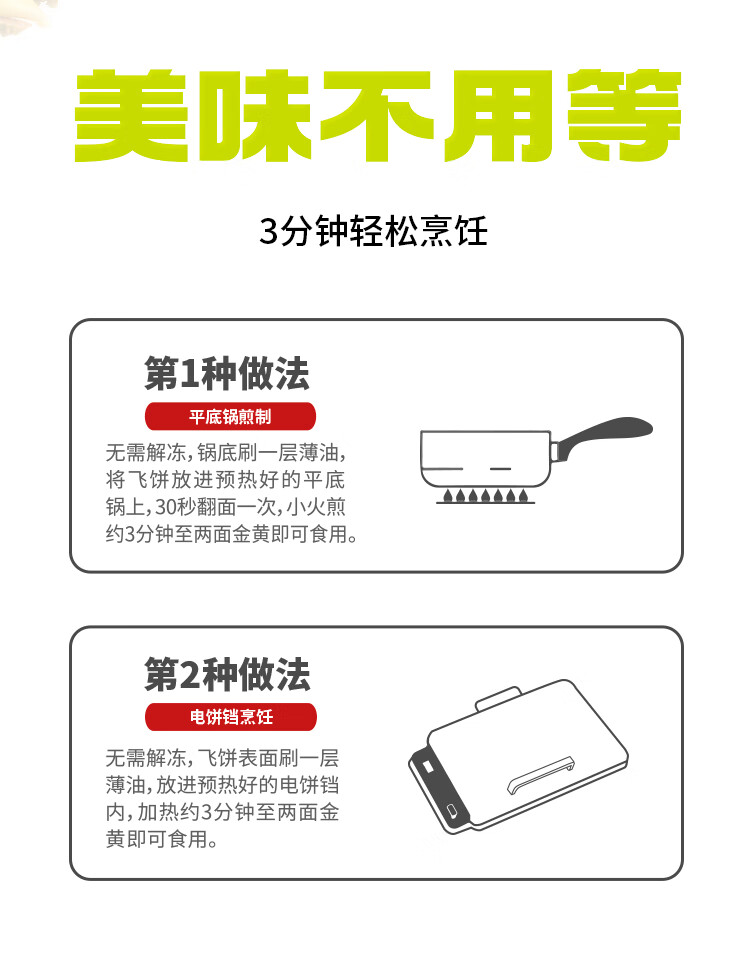 美味不用等

3分钟轻松烹饪

第1种做法

平底锅煎制

无需解冻，锅底刷一层薄油，将飞饼放进预热好的平底锅上，30秒翻面一次，小火煎约3分钟至两面金黄即可食用。

第2种做法

电饼铛烹饪

无需解冻，飞饼表面刷一层薄油，放进预热好的电饼铛内，加热约3分钟至两面金黄即可食用。