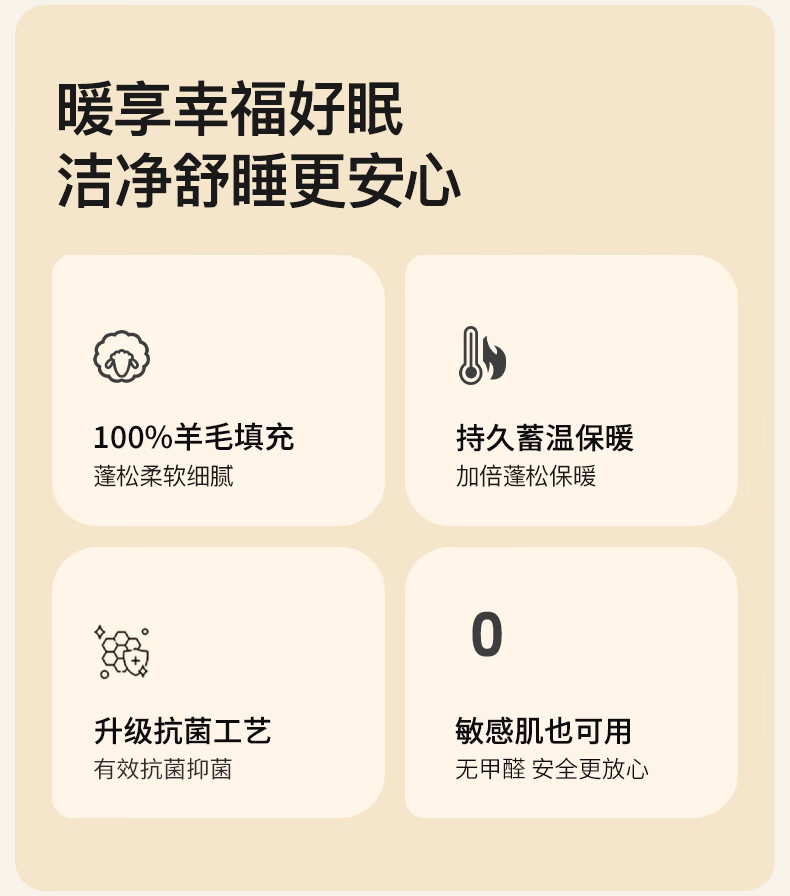 暖享幸福好眠
洁净舒睡更安心

100%羊毛填充
蓬松柔软细腻

持久蓄温保暖
加倍蓬松保暖

升级抗菌工艺
有效抗菌抑菌

0

敏感肌也可用
无甲醛 安全更放心