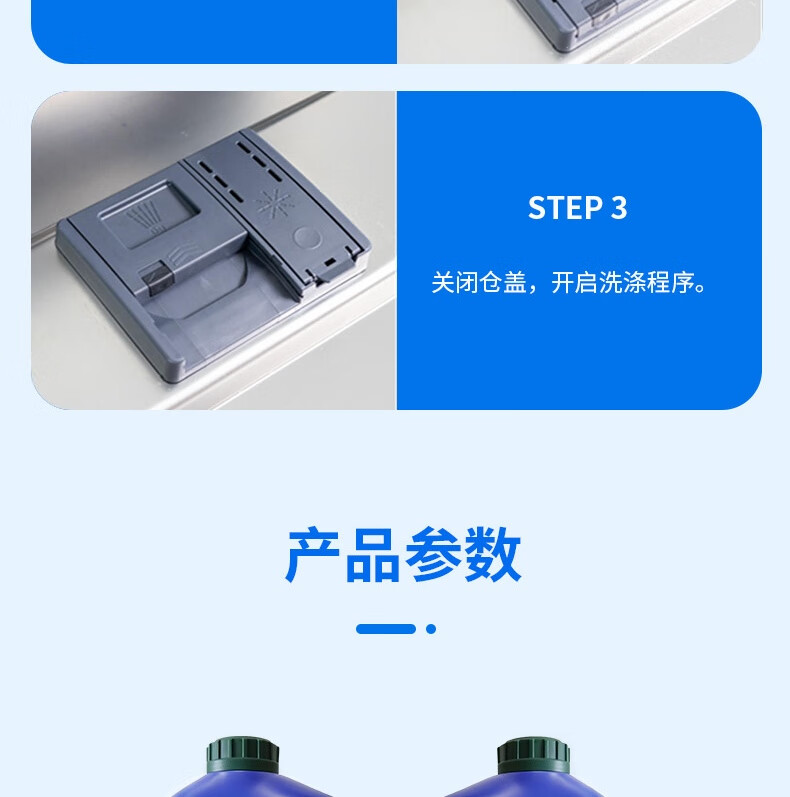 STEP 3

关闭仓盖，开启洗涤程序。

产品参数