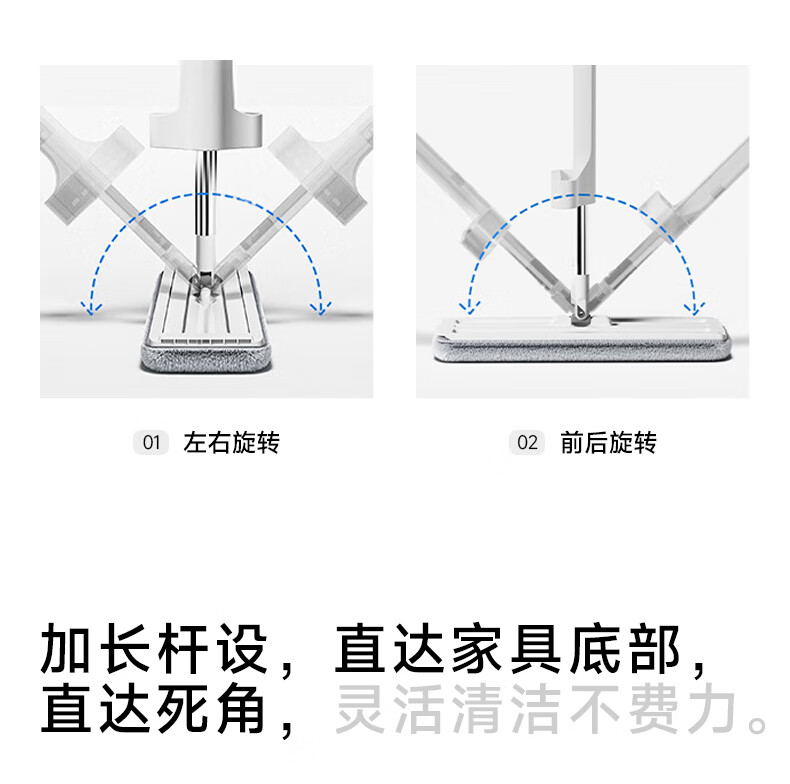 01 左右旋转

02 前后旋转

加长杆设，直达家具底部，直达死角，灵活清洁不费力。