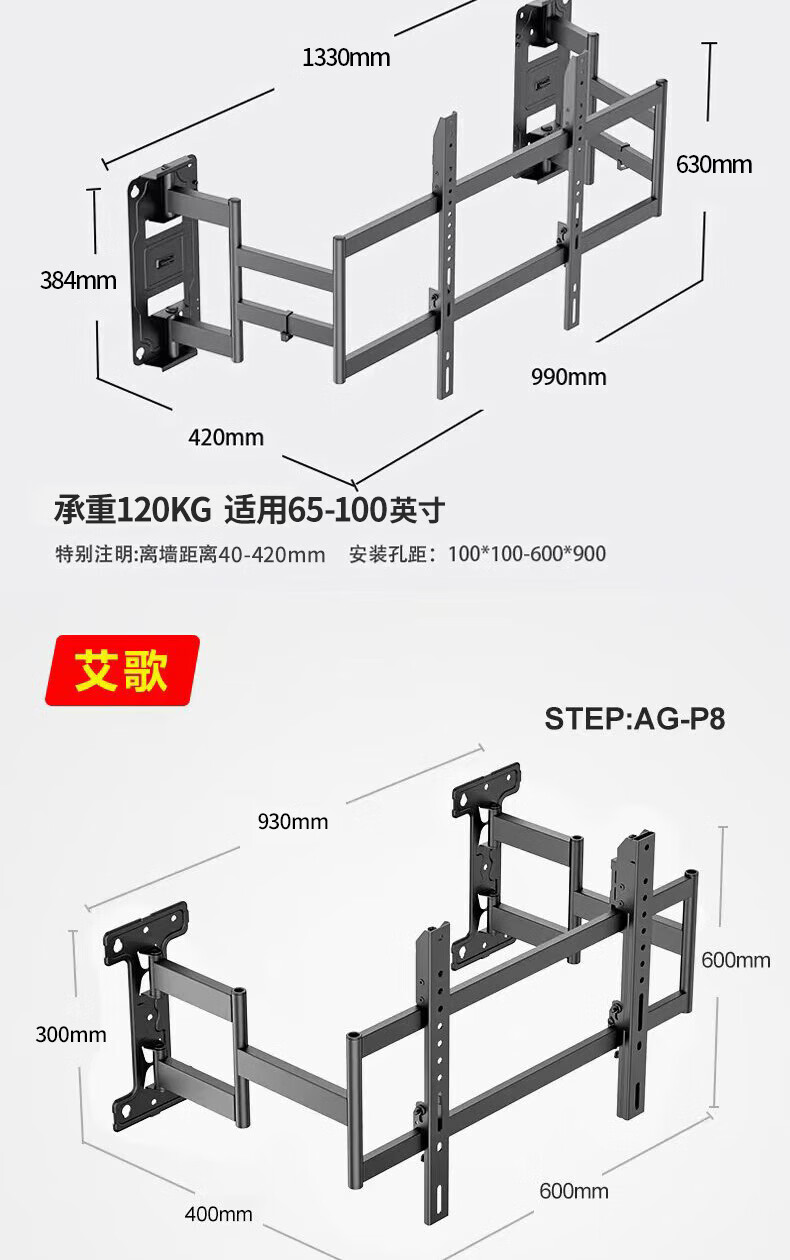 1330mm

630mm

384mm

990mm

420mm

承重120KG 适用65-100英寸

特别注明:离墙距离40-420mm 安装孔距：100*100-600*900

艾歌

STEP:AG-P8

930mm

600mm

300mm

600mm

400mm