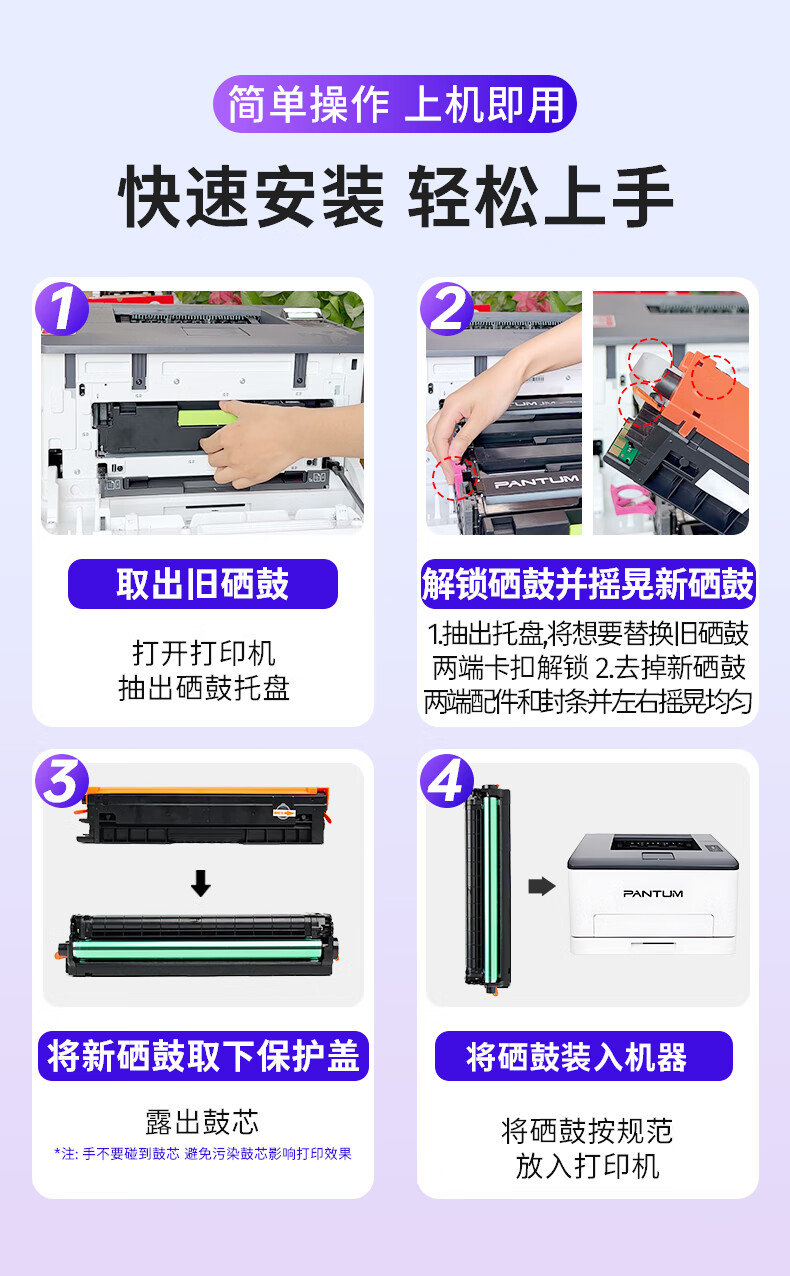 简单操作 上机即用

快速安装 轻松上手

1

取出旧硒鼓

打开打印机
抽出硒鼓托盘

2

PANTUM

解锁硒鼓并摇晃新硒鼓

1.抽出托盘,将想要替换旧硒鼓两端卡扣解锁 2.去掉新硒鼓两端配件和封条并左右摇晃均匀

3

将新硒鼓取下保护盖

露出鼓芯

*注: 手不要碰到鼓芯 避免污染鼓芯影响打印效果

4

PANTUM

将硒鼓装入机器

将硒鼓按规范
放入打印机