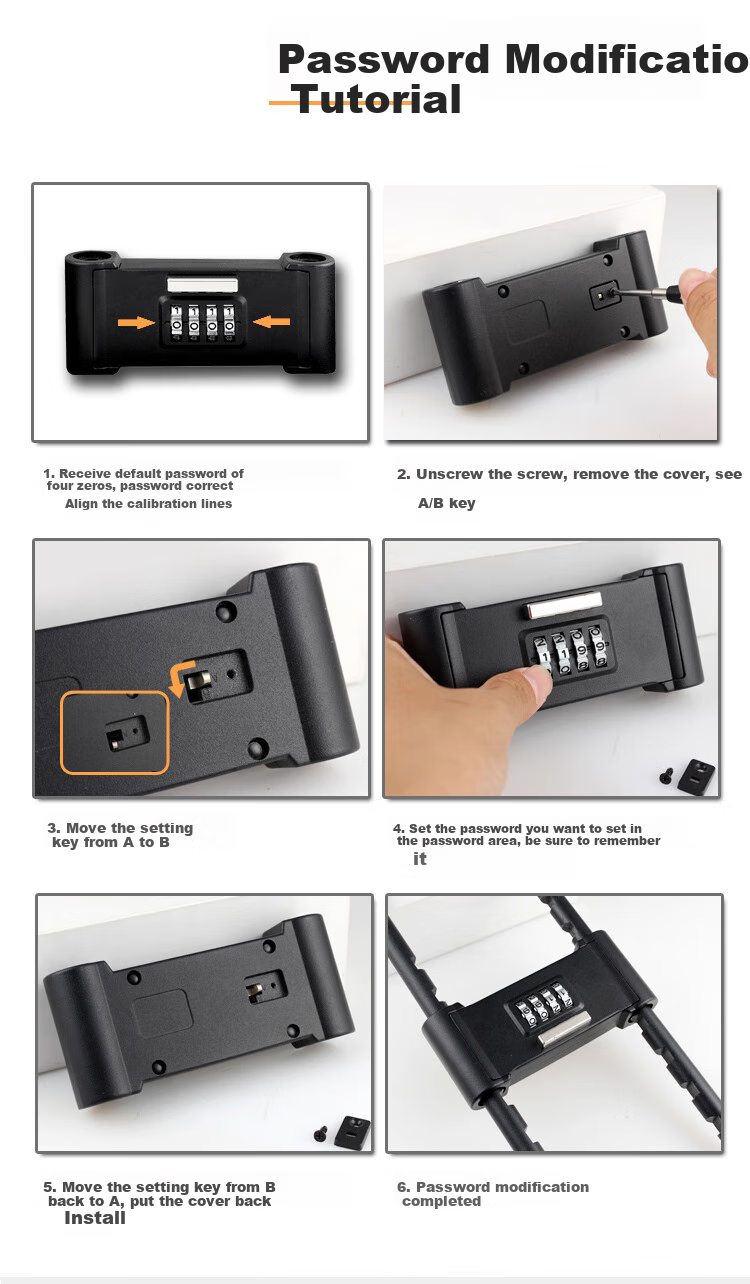 Password Modificatio
Tutorial

1. Receive default password of four zeros, password correct
Align the calibration lines

2. Unscrew the screw, remove the cover, see
A/B key

3. Move the setting key from A to B

4. Set the password you want to set in the password area, be sure to remember it

5. Move the setting key from B back to A, put the cover back
Install

6. Password modification completed