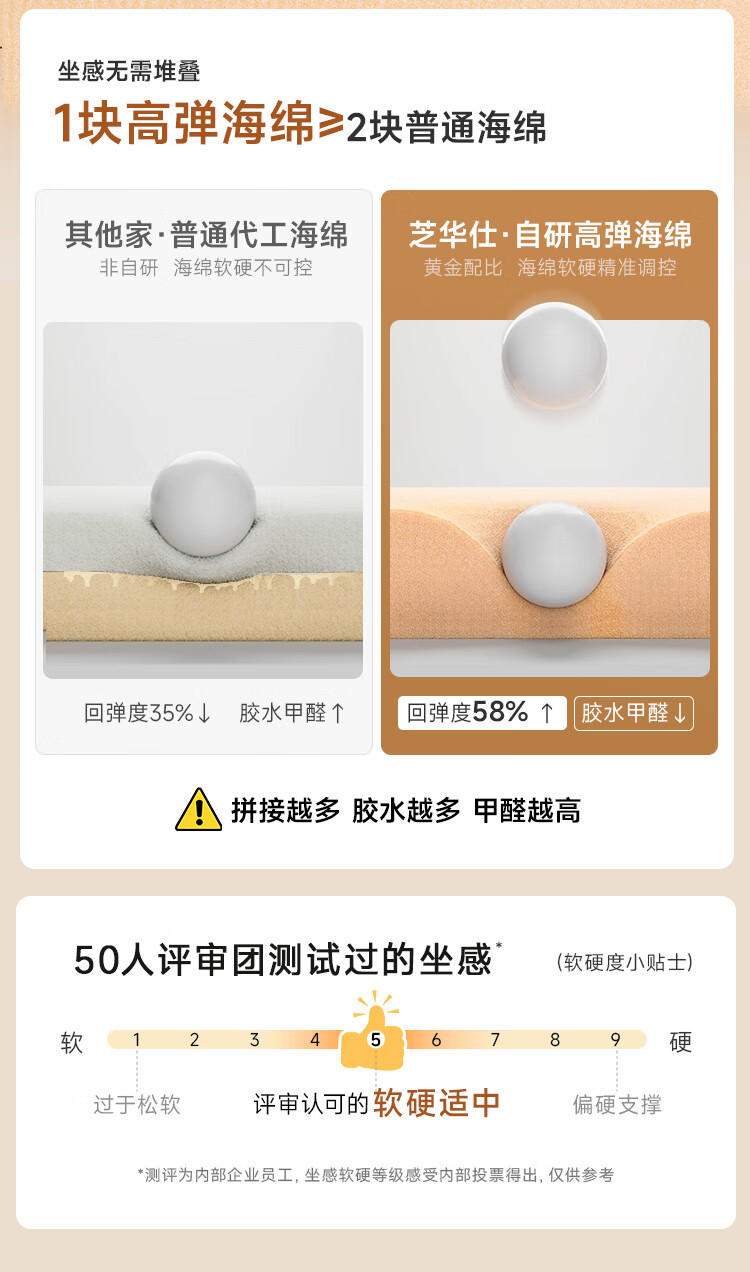 坐感无需堆叠

1块高弹海绵≥2块普通海绵

其他家·普通代工海绵
非自研 海绵软硬不可控

回弹度35%↓ 胶水甲醛↑

芝华仕·自研高弹海绵
黄金配比 海绵软硬精准调控

回弹度58% ↑ 胶水甲醛↓

拼接越多 胶水越多 甲醛越高

50人评审团测试过的坐感*

(软硬度小贴士)

软 1 2 3 4 5 6 7 8 9 硬

过于松软 评审认可的软硬适中 偏硬支撑

*测评为内部企业员工, 坐感软硬等级感受内部投票得出, 仅供参考