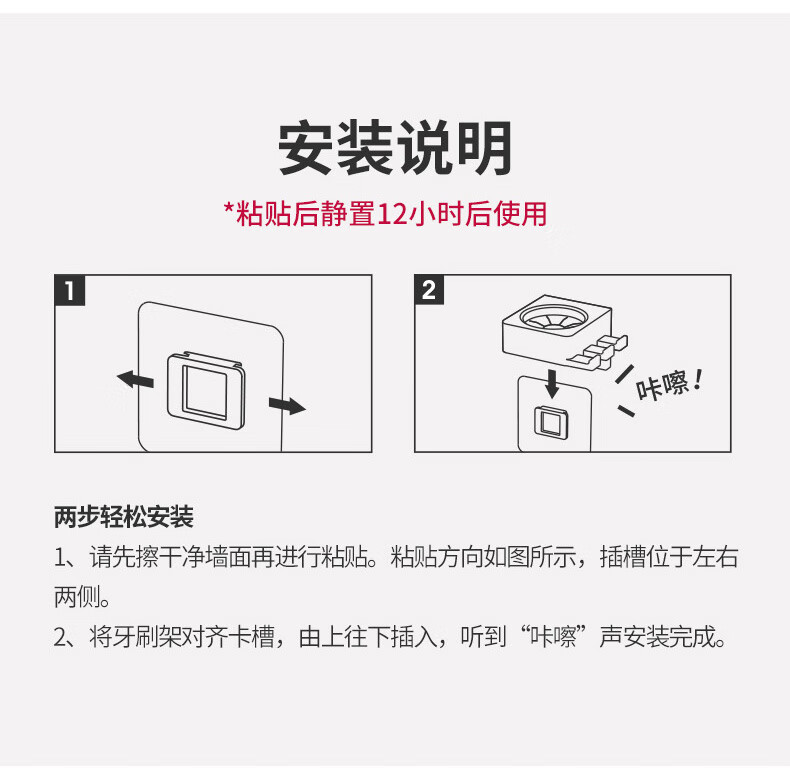 安装说明

*粘贴后静置12小时后使用

1

2

咔嚓！

两步轻松安装

1、请先擦干净墙面再进行粘贴。粘贴方向如图所示，插槽位于左右两侧。

2、将牙刷架对齐卡槽，由上往下插入，听到“咔嚓”声安装完成。