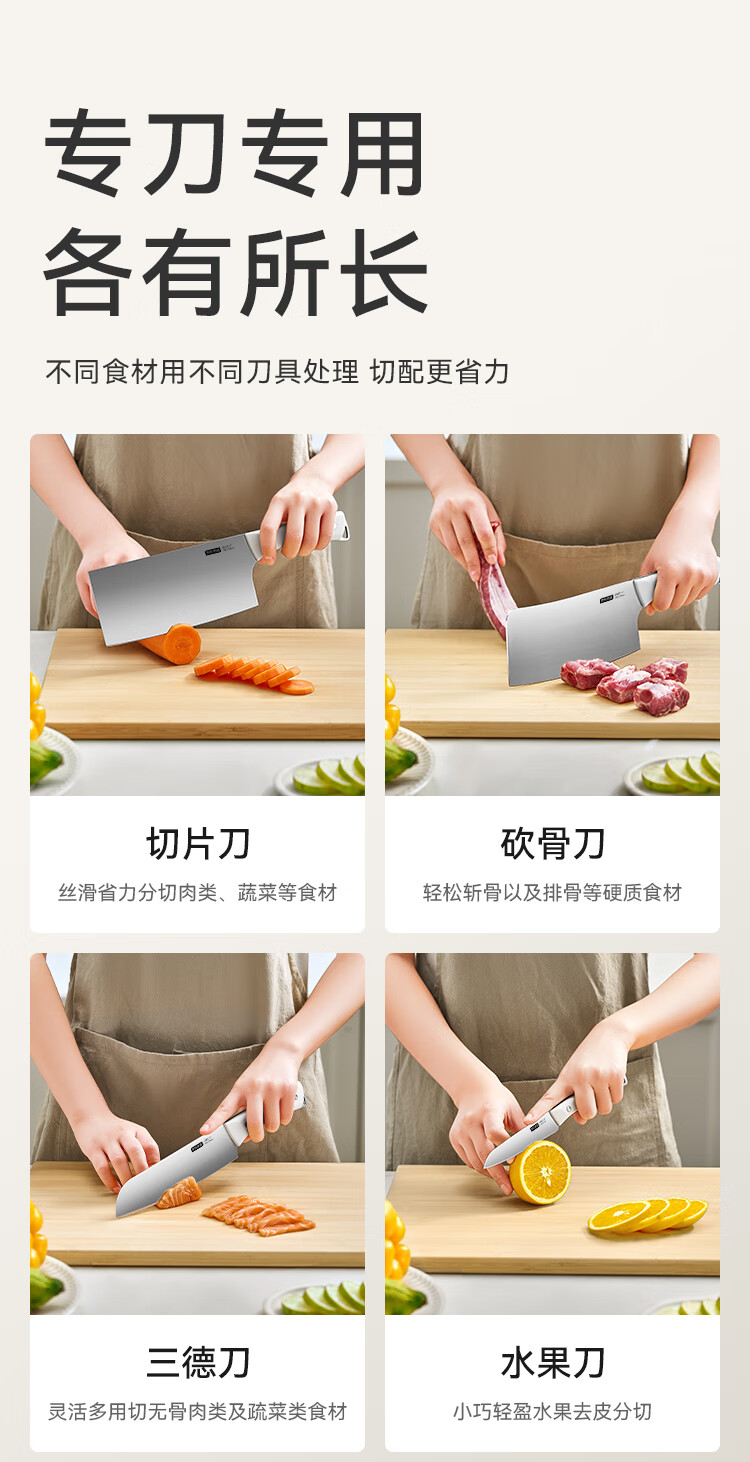 专刀专用
各有所长

不同食材用不同刀具处理 切配更省力

切片刀
丝滑省力分切肉类、蔬菜等食材

砍骨刀
轻松斩骨以及排骨等硬质食材

三德刀
灵活多用切无骨肉类及蔬菜类食材

水果刀
小巧轻盈水果去皮分切